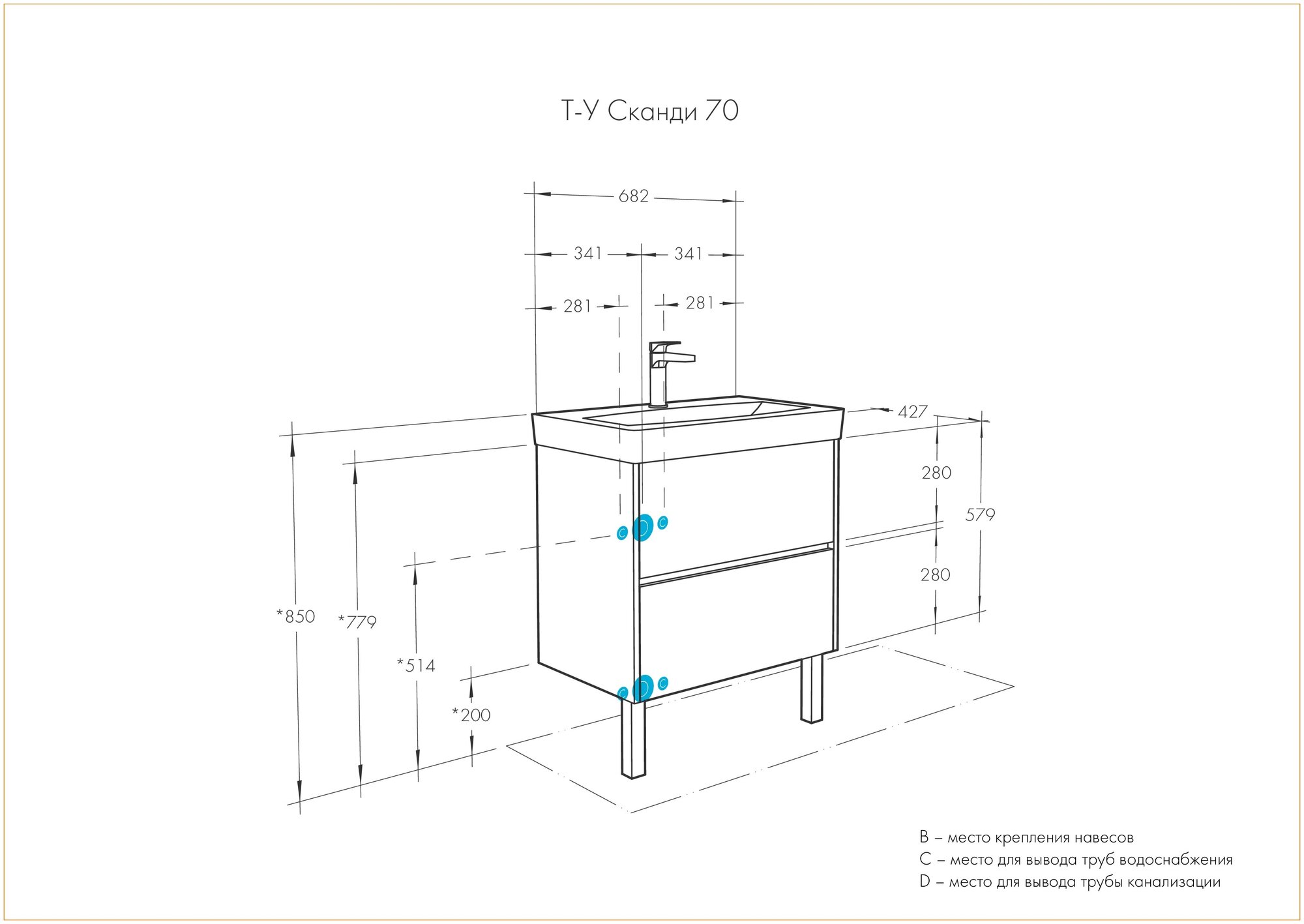 Т-У Сканди 70

682

341

341

281

281

427

280

579

280

*850

*779

*514

*200

C

D

C

C

D

C

B – место крепления навесов
C – место для вывода труб водоснабжения
D – место для вывода трубы канализации