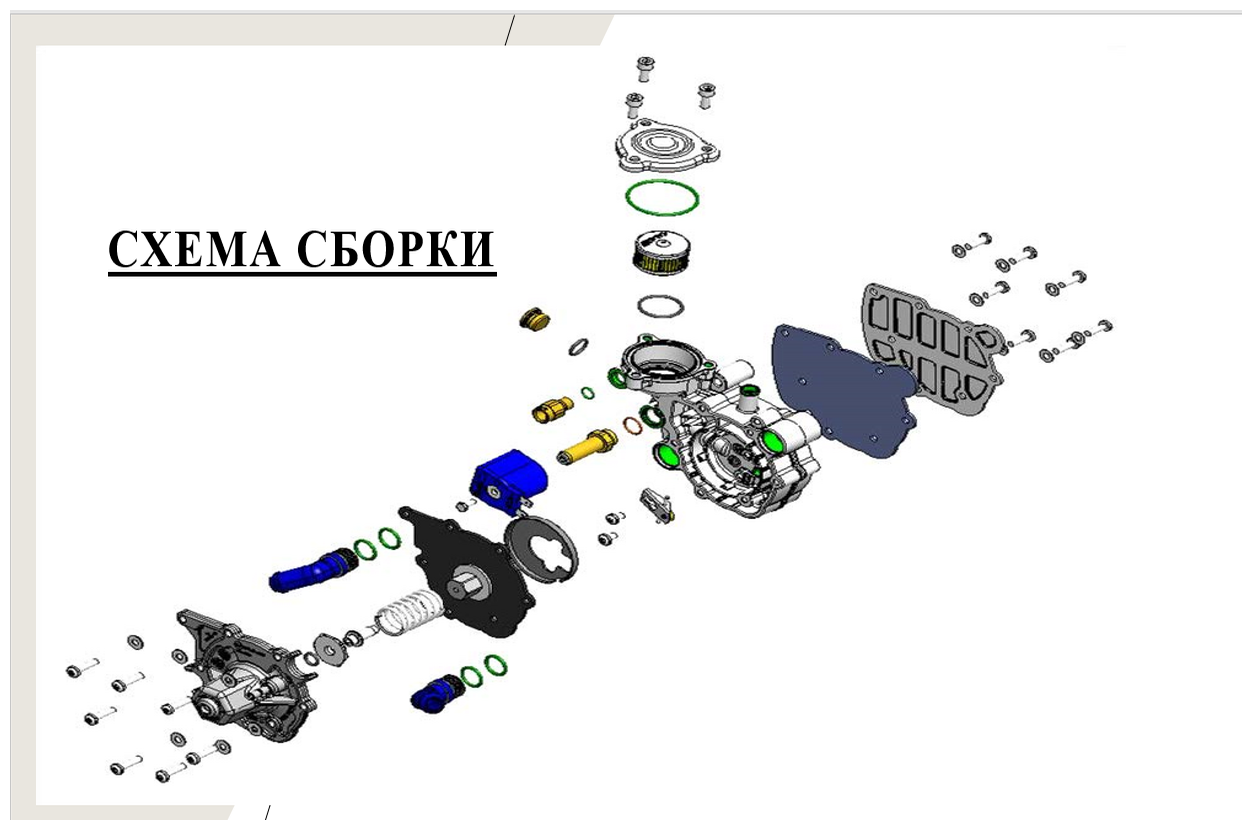 СХЕМА СБОРКИ