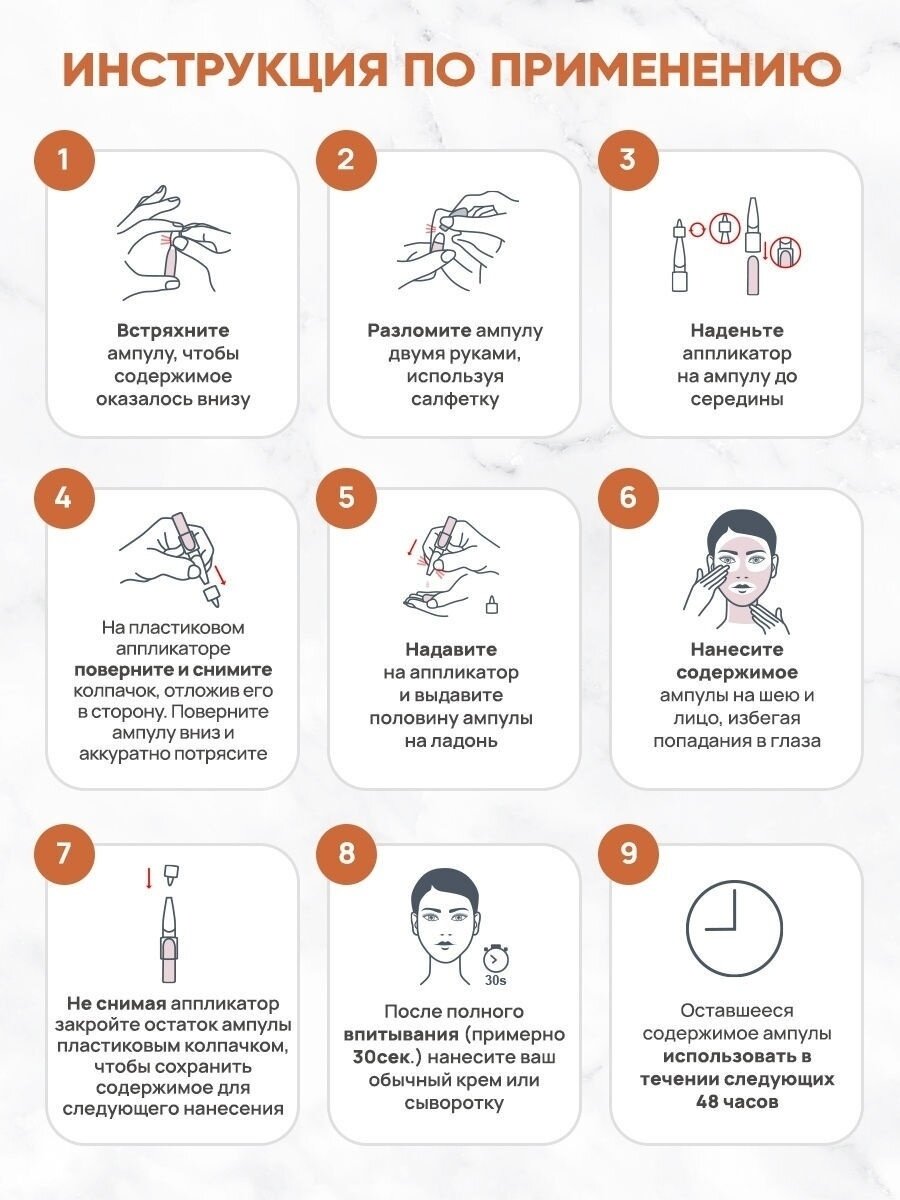 ИНСТРУКЦИЯ ПО ПРИМЕНЕНИЮ

1

Встряхните ампулу, чтобы содержимое оказалось внизу

2

Разломите ампулу двумя руками, используя салфетку

3

Наденьте аппликатор на ампулу до середины

4

На пластиковом аппликаторе поверните и снимите колпачок, отложив его в сторону. Поверните ампулу вниз и аккуратно потрясите

5

Надавите на аппликатор и выдавите половину ампулы на ладонь

6

Нанесите содержимое ампулы на шею и лицо, избегая попадания в глаза

7

Не снимая аппликатор закройте остаток ампулы пластиковым колпачком, чтобы сохранить содержимое для следующего нанесения

8

30s

После полного впитывания (примерно 30сек.) нанесите ваш обычный крем или сыворотку

9

Оставшееся содержимое ампулы использовать в течении следующих 48 часов