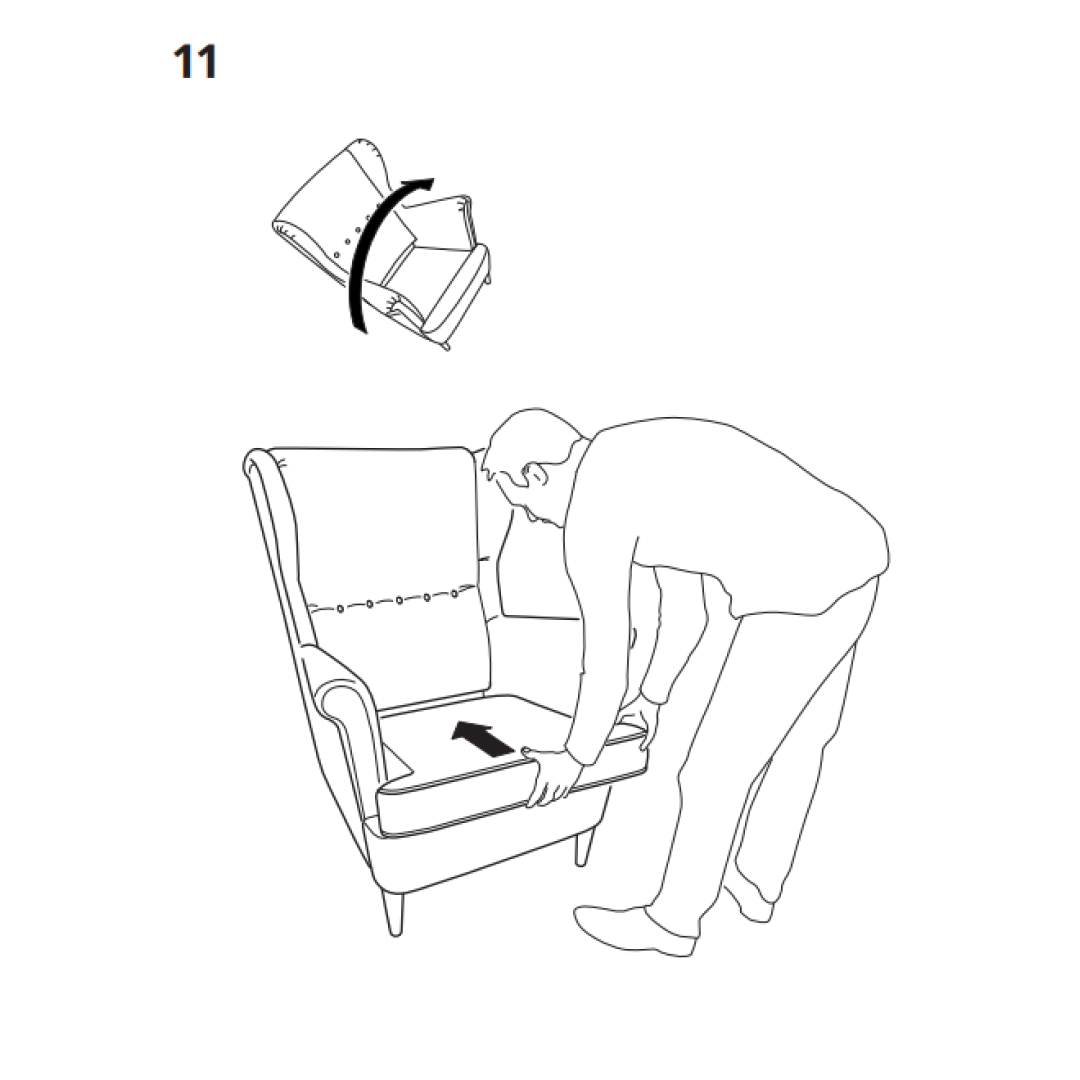 11