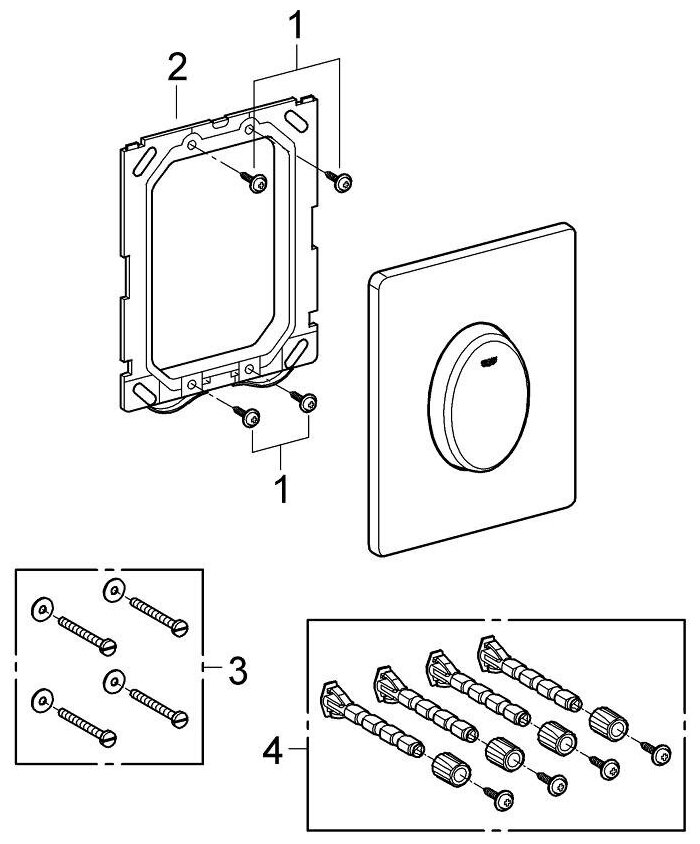 1
2
1
3
4