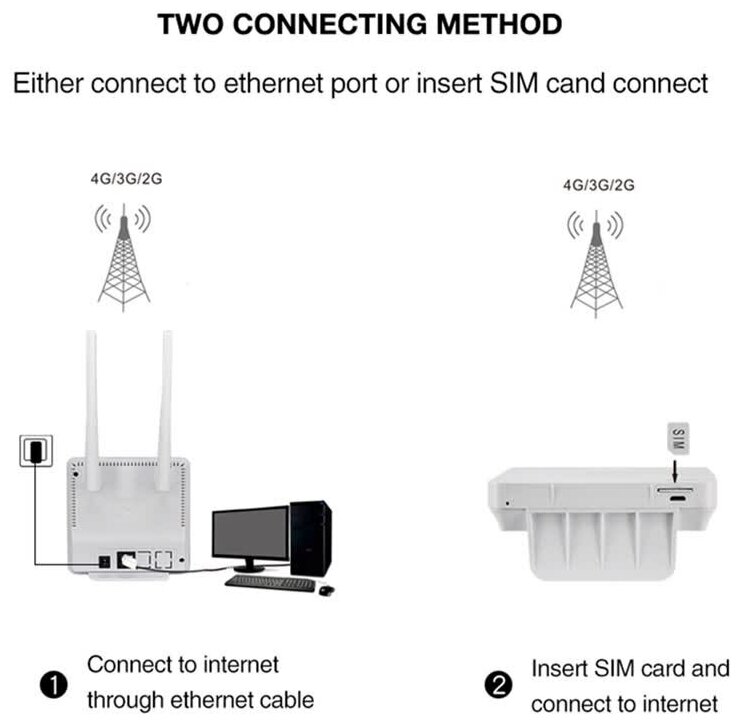 TWO CONNECTING METHOD

Either connect to ethernet port or insert SIM cand connect

4G/3G/2G

4G/3G/2G

SIM

❶ Connect to internet through ethernet cable

❷ Insert SIM card and connect to internet