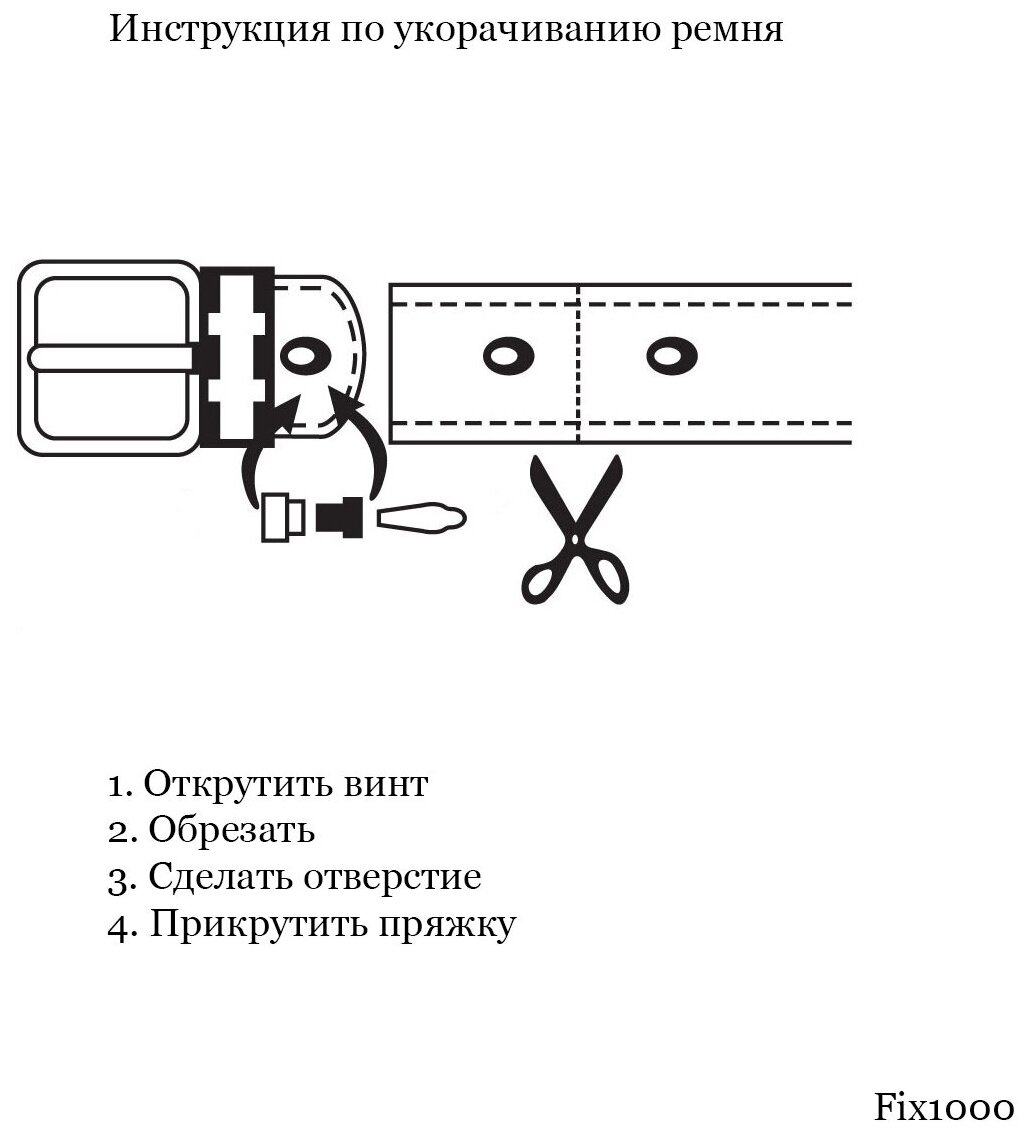 Инструкция по укорачиванию ремня

1. Открутить винт
2. Обрезать
3. Сделать отверстие
4. Прикрутить пряжку

Fix1000