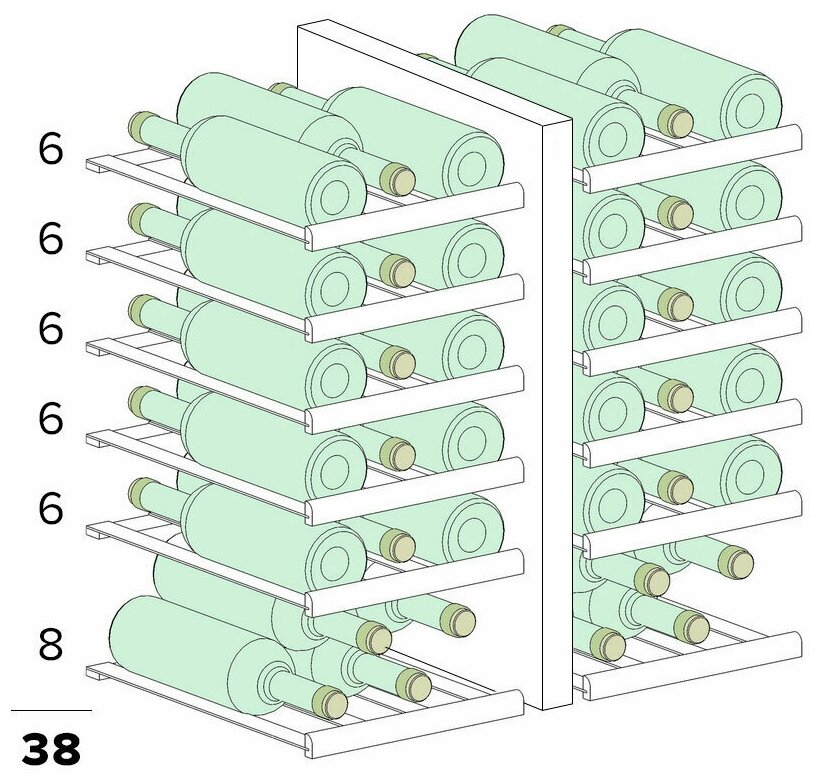 6
6
6
6
6
8

38