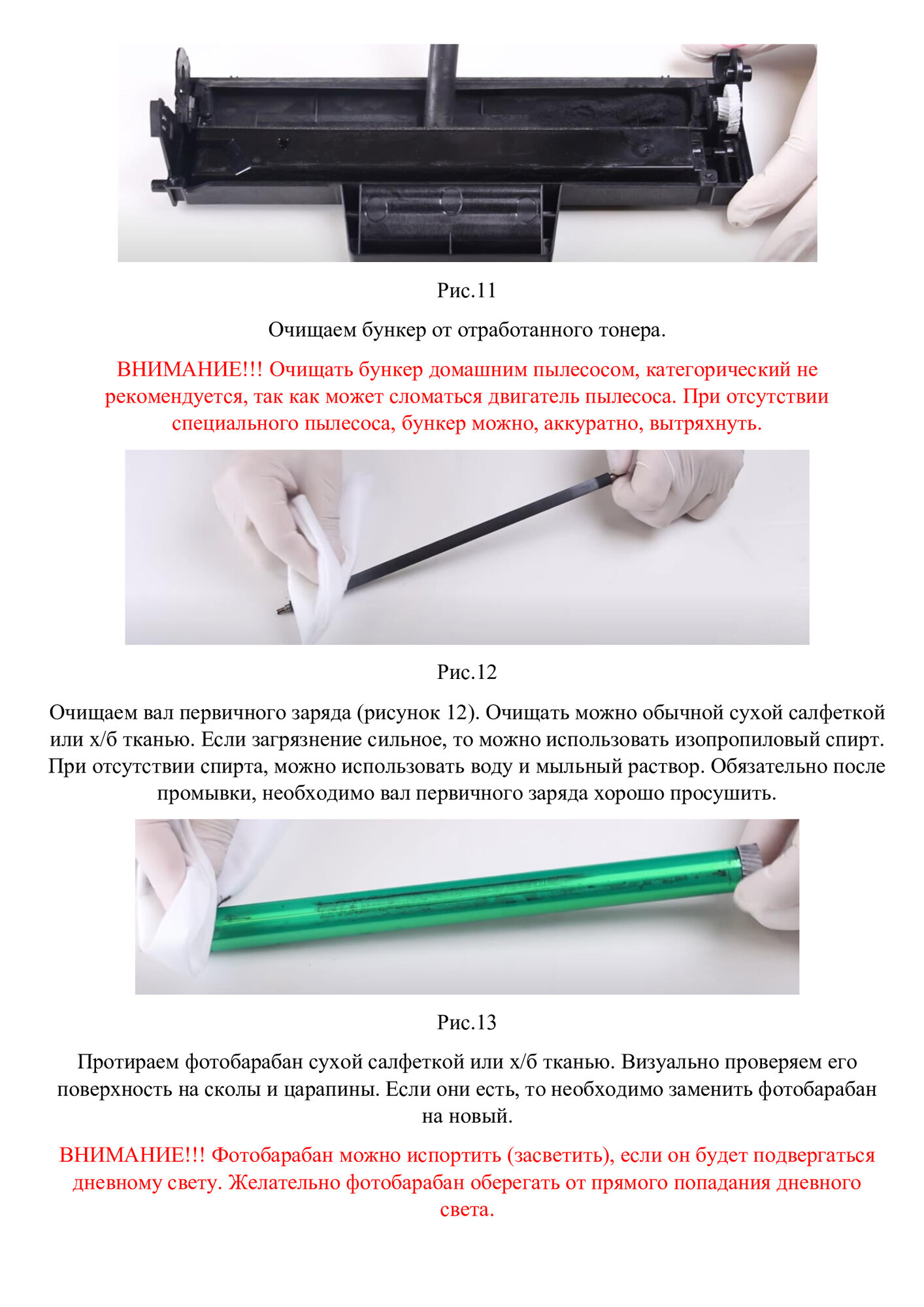 Рис.11

Очищаем бункер от отработанного тонера.

ВНИМАНИЕ!!! Очищать бункер домашним пылесосом, категорический не рекомендуется, так как может сломаться двигатель пылесоса. При отсутствии специального пылесоса, бункер можно, аккуратно, вытряхнуть.

Рис.12

Очищаем вал первичного заряда (рисунок 12). Очищать можно обычной сухой салфеткой или х/б тканью. Если загрязнение сильное, то можно использовать изопропиловый спирт. При отсутствии спирта, можно использовать воду и мыльный раствор. Обязательно после промывки, необходимо вал первичного заряда хорошо просушить.

Рис.13

Протираем фотобарабан сухой салфеткой или х/б тканью. Визуально проверяем его поверхность на сколы и царапины. Если они есть, то необходимо заменить фотобарабан на новый.

ВНИМАНИЕ!!! Фотобарабан можно испортить (засветить), если он будет подвергаться дневному свету. Желательно фотобарабан оберегать от прямого попадания дневного света.