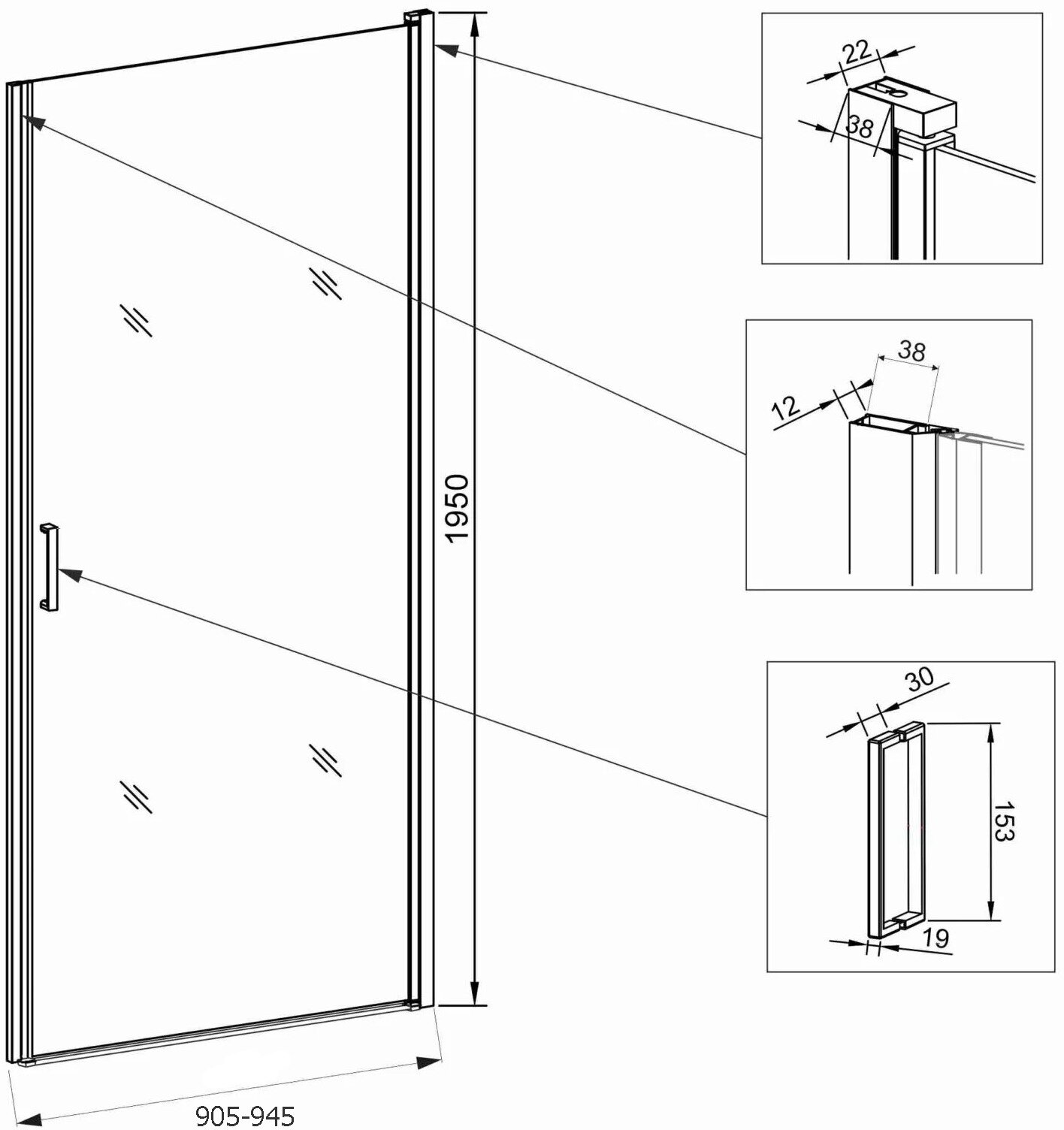 1950

905-945

22

38

38

12

30

153

19