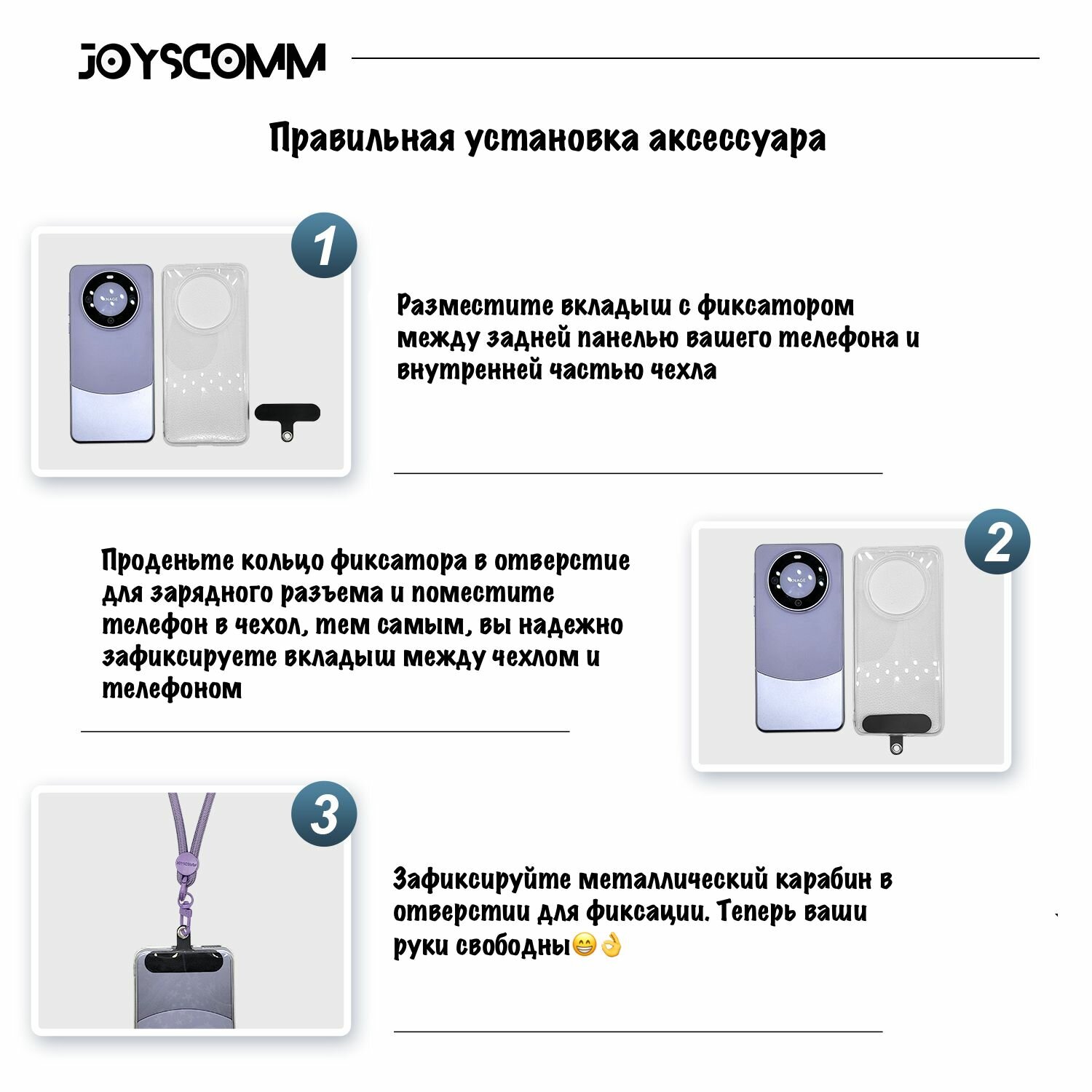 JOYSCOMM

Правильная установка аксессуара

1

Разместите вкладыш с фиксатором между задней панелью вашего телефона и внутренней частью чехла

Проденьте кольцо фиксатора в отверстие для зарядного разъема и поместите телефон в чехол, тем самым, вы надежно зафиксируете вкладыш между чехлом и телефоном

2

3

JOYSCOMM

Зафиксируйте металлический карабин в отверстии для фиксации. Теперь ваши руки свободны😁👌