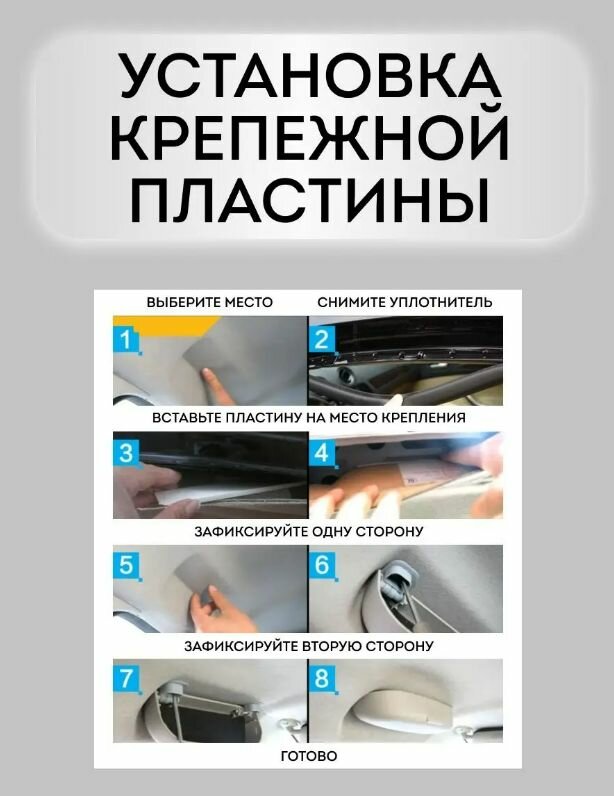 УСТАНОВКА КРЕПЕЖНОЙ ПЛАСТИНЫ

ВЫБЕРИТЕ МЕСТО

СНИМИТЕ УПЛОТНИТЕЛЬ

1

2

ВСТАВЬТЕ ПЛАСТИНУ НА МЕСТО КРЕПЛЕНИЯ

3

4

ЗАФИКСИРУЙТЕ ОДНУ СТОРОНУ

5

6

ЗАФИКСИРУЙТЕ ВТОРУЮ СТОРОНУ

7

8

ГОТОВО