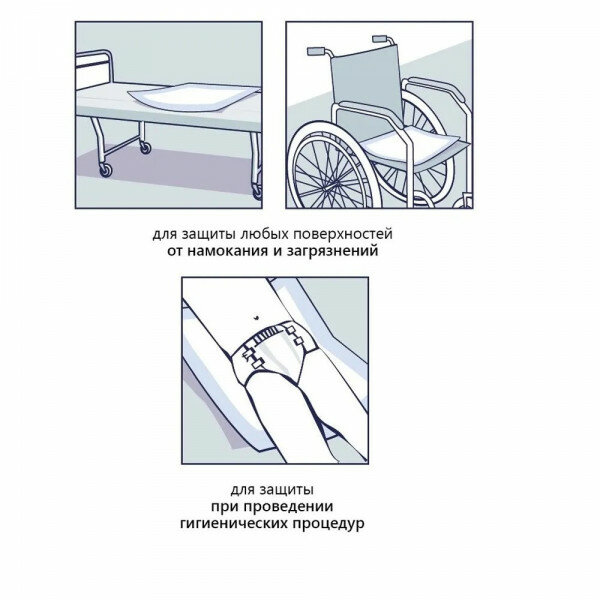 для защиты любых поверхностей
от намокания и загрязнений

для защиты
при проведении
гигиенических процедур