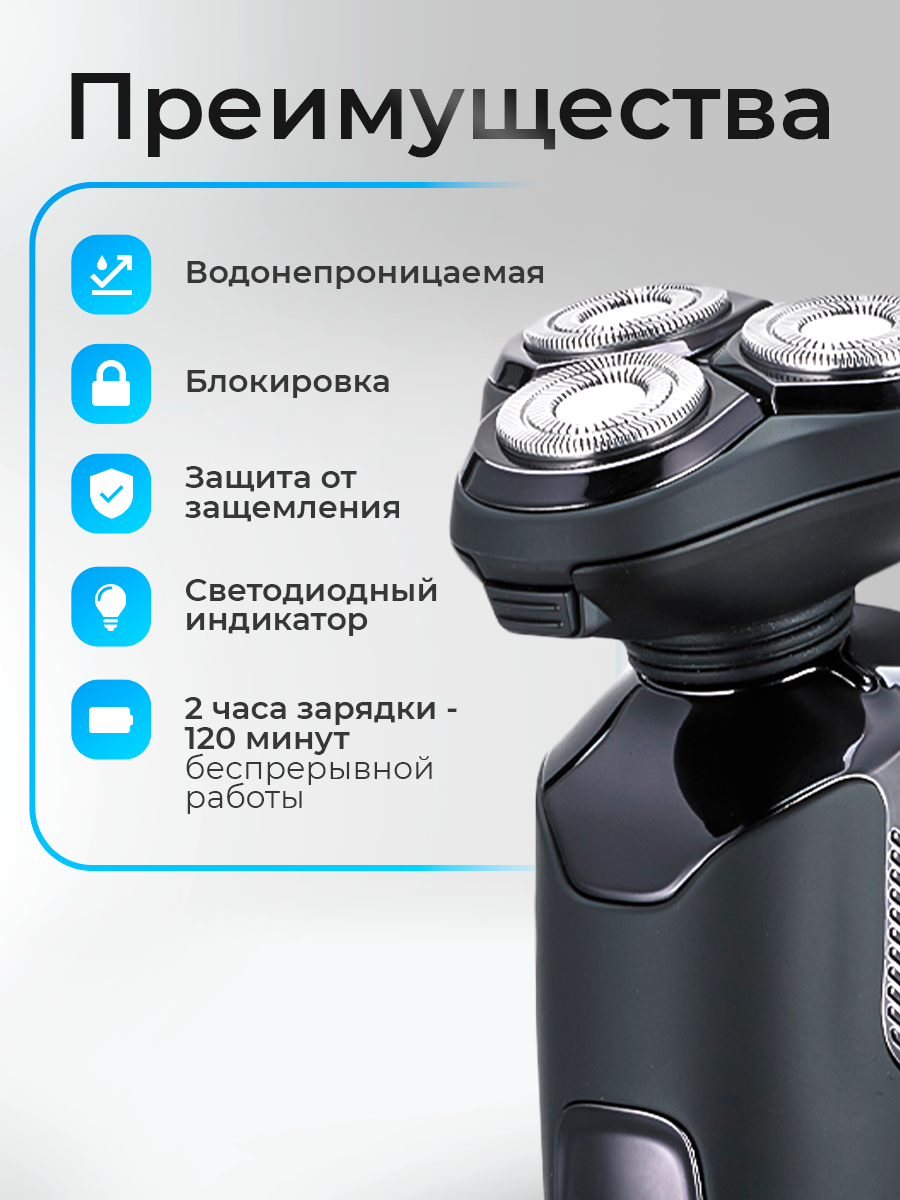 Преимущества

Водонепроницаемая

Блокировка

Защита от защемления

Светодиодный индикатор

2 часа зарядки - 120 минут беспрерывной работы