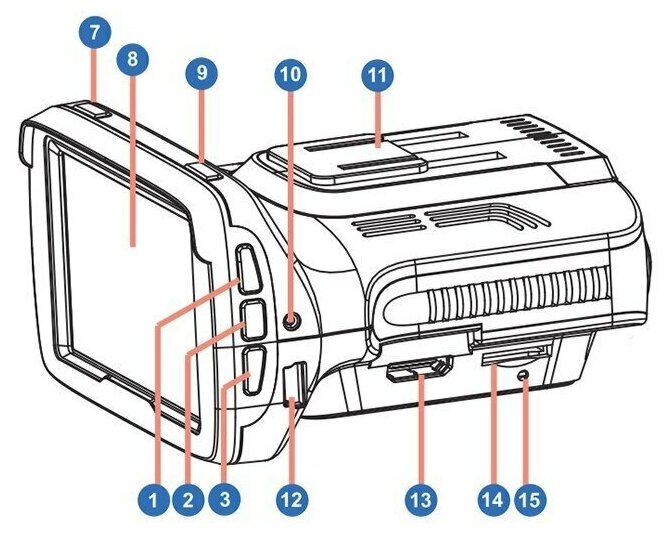 7
8
9
10
11
1
2
3
12
13
14
15