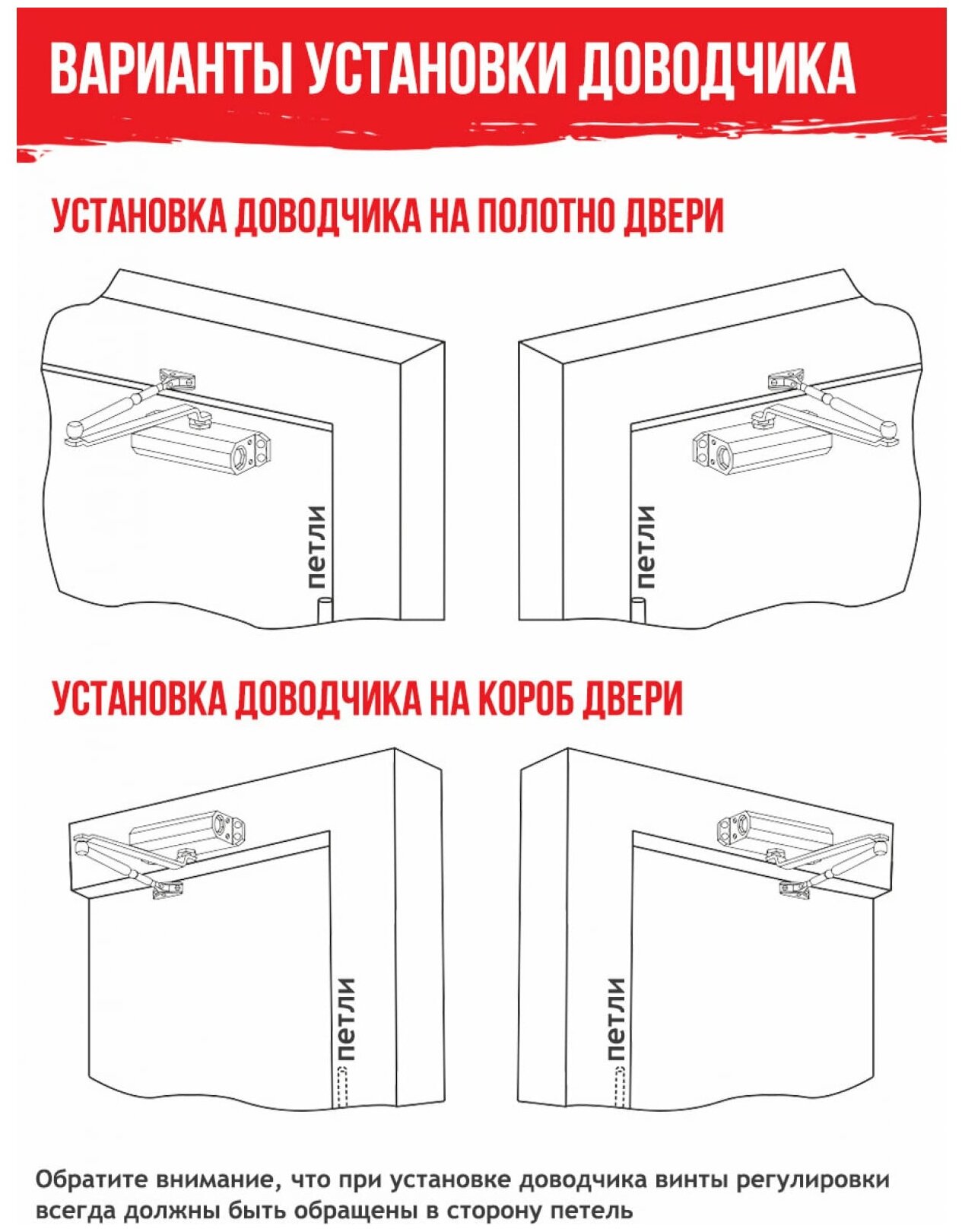 ВАРИАНТЫ УСТАНОВКИ ДОВОДЧИКА

УСТАНОВКА ДОВОДЧИКА НА ПОЛОТНО ДВЕРИ

петли

петли

УСТАНОВКА ДОВОДЧИКА НА КОРОБ ДВЕРИ

петли

петли

Обратите внимание, что при установке доводчика винты регулировки всегда должны быть обращены в сторону петель