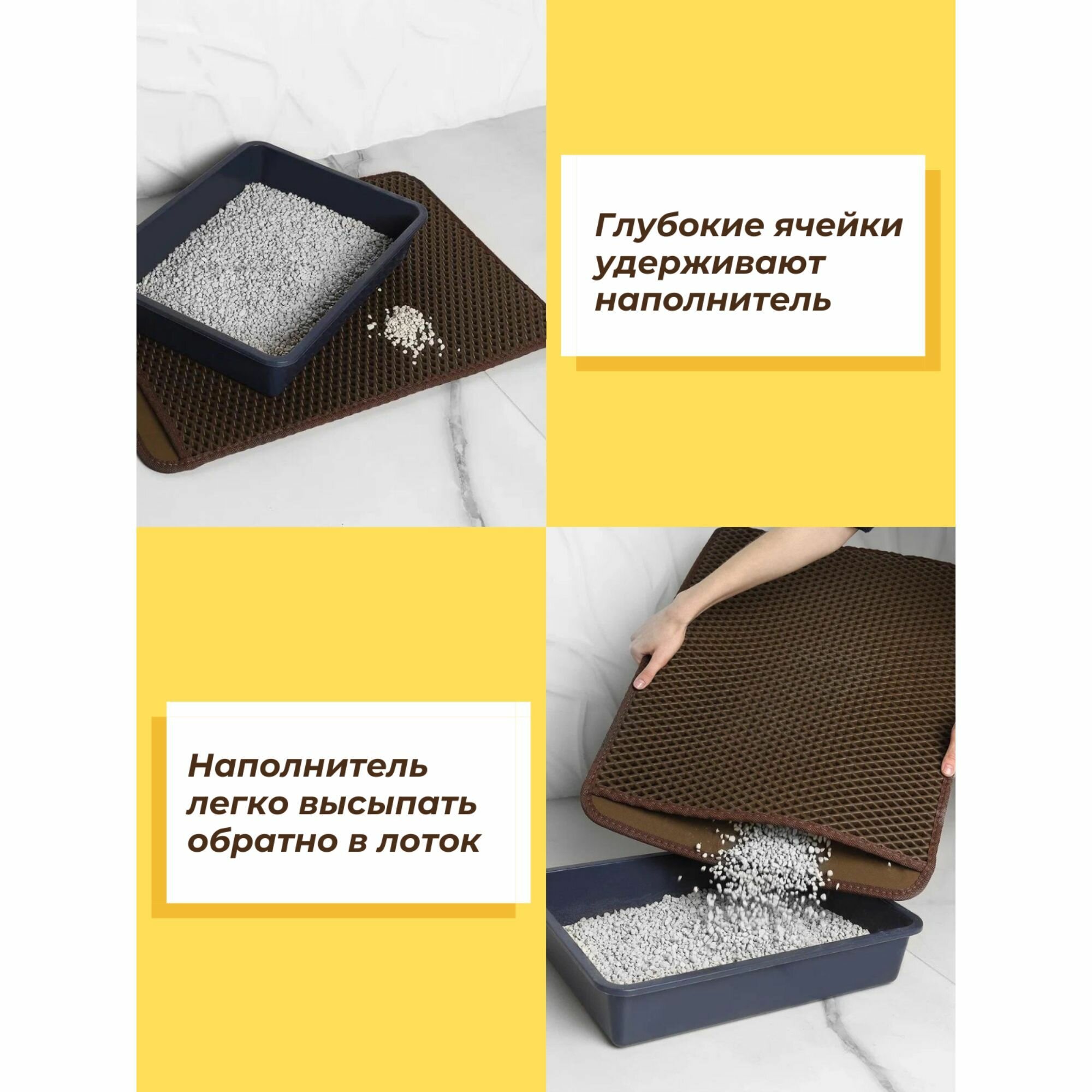 Глубокие ячейки удерживают наполнитель

Наполнитель легко высыпать обратно в лоток