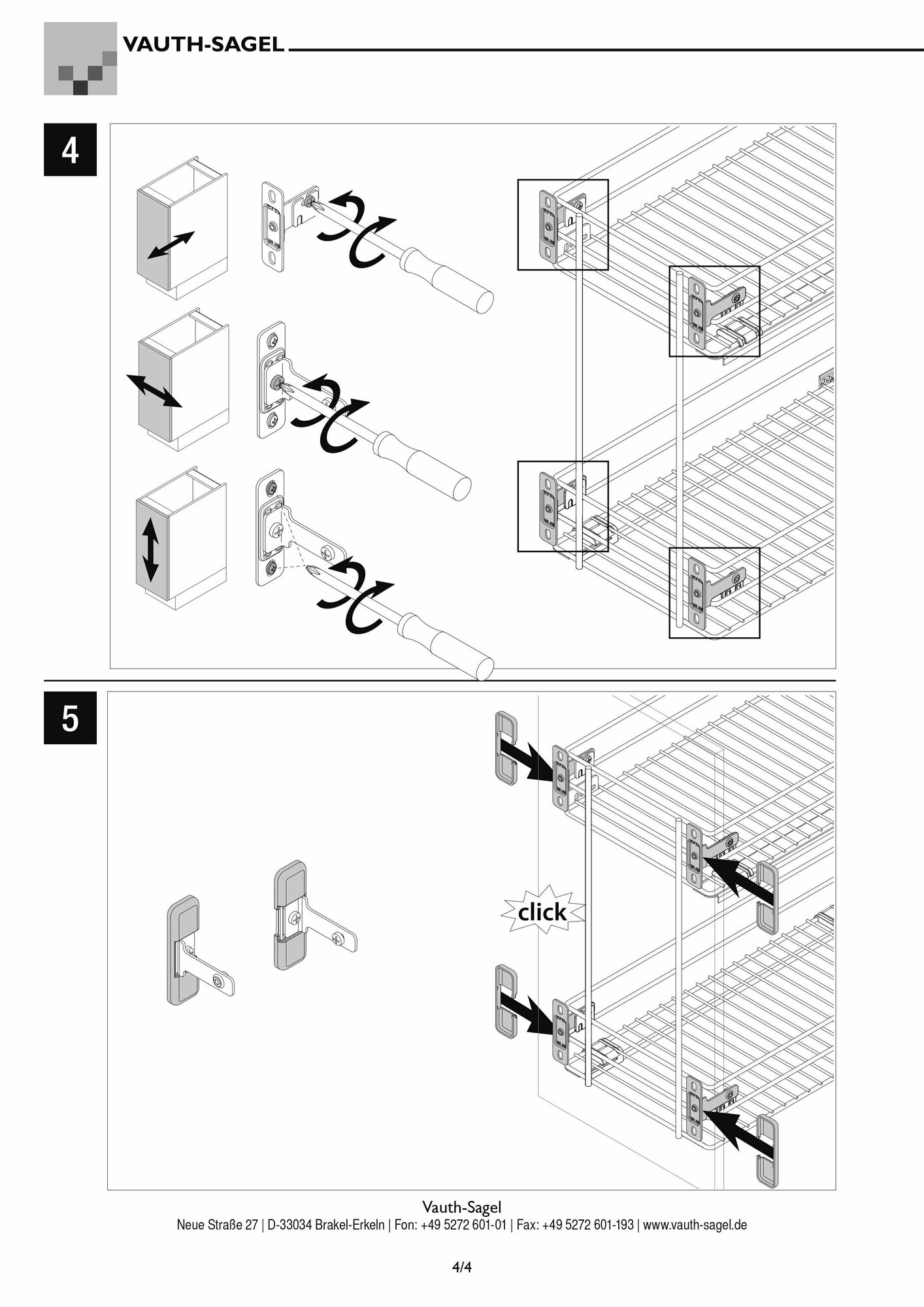 VAUTH-SAGEL

4

5

click

Vauth-Sagel
Neue Straße 27 | D-33034 Brakel-Erkeln | Fon: +49 5272 601-01 | Fax: +49 5272 601-193 | www.vauth-sagel.de

4/4