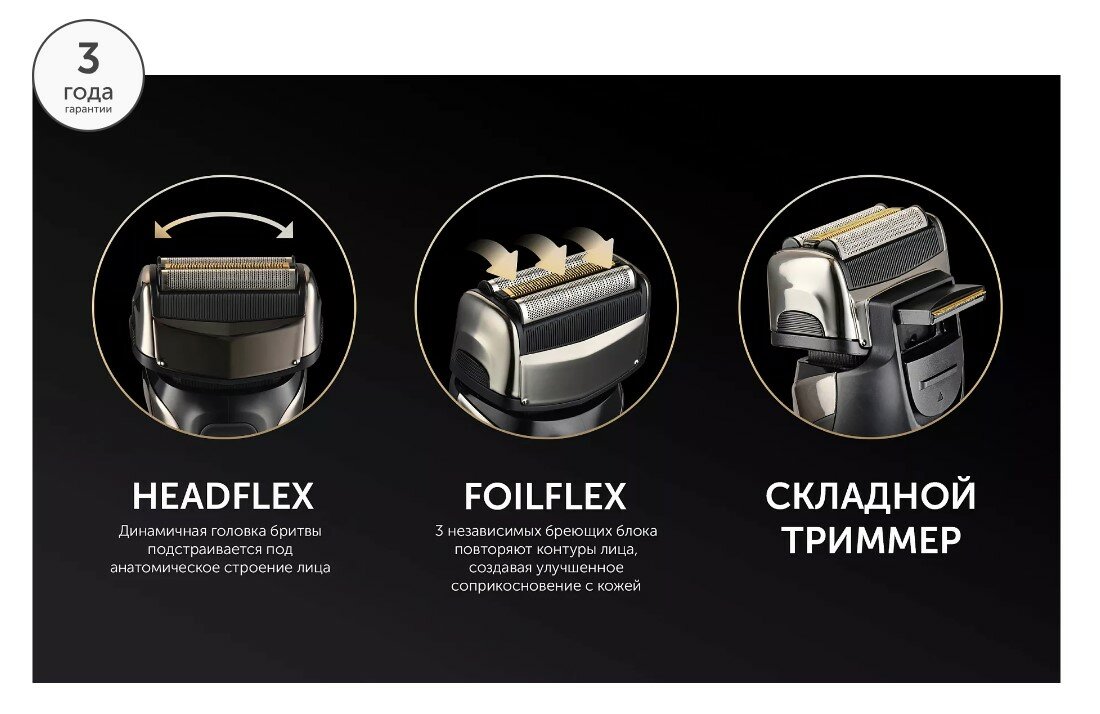 3
года
гарантии

HEADFLEX
Динамичная головка бритвы подстраивается под анатомическое строение лица

FOILFLEX
3 независимых бреющих блока повторяют контуры лица, создавая улучшенное соприкосновение с кожей

СКЛАДНОЙ ТРИММЕР