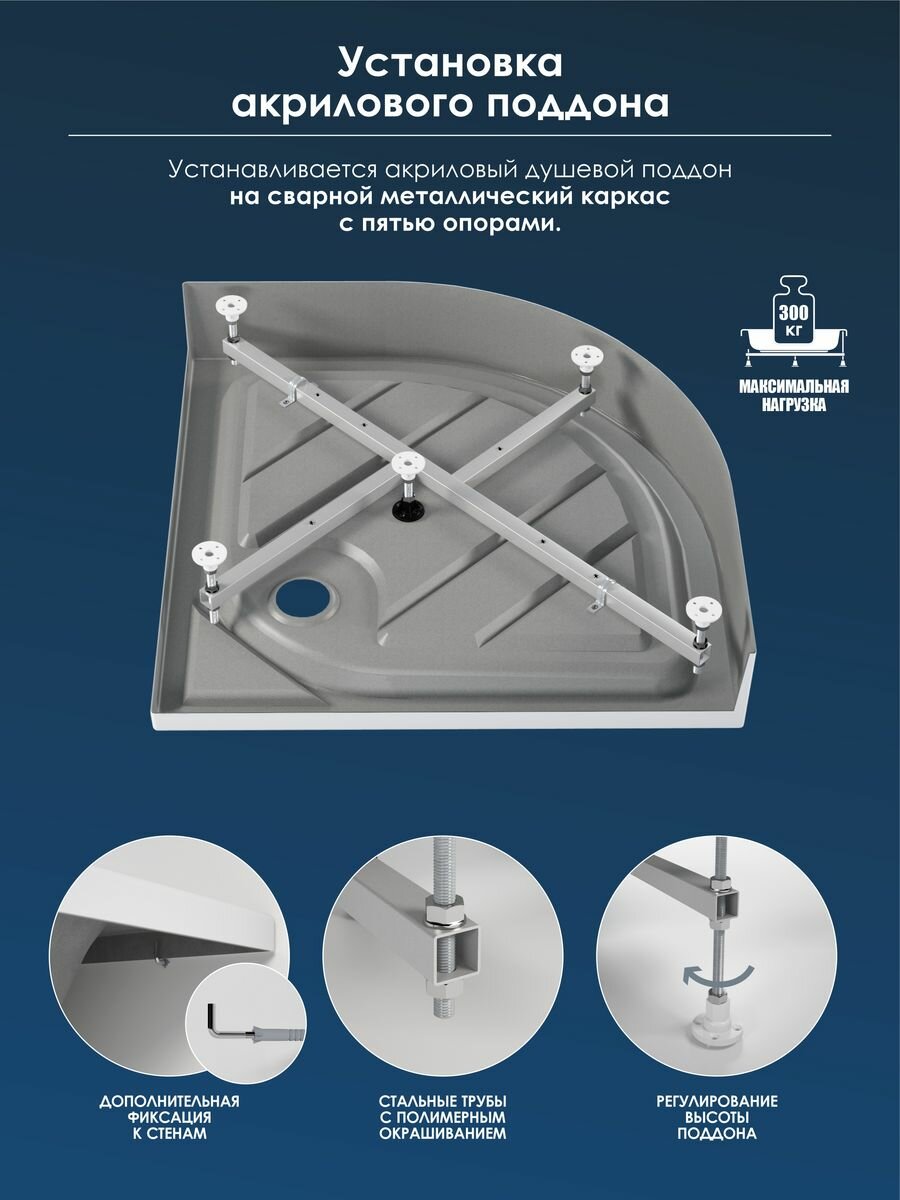 Установка акрилового поддона

Устанавливается акриловый душевой поддон на сварной металлический каркас с пятью опорами.

300 КГ

МАКСИМАЛЬНАЯ НАГРУЗКА

ДОПОЛНИТЕЛЬНАЯ ФИКСАЦИЯ К СТЕНАМ

СТАЛЬНЫЕ ТРУБЫ С ПОЛИМЕРНЫМ ОКРАШИВАНИЕМ

РЕГУЛИРОВАНИЕ ВЫСОТЫ ПОДДОНА