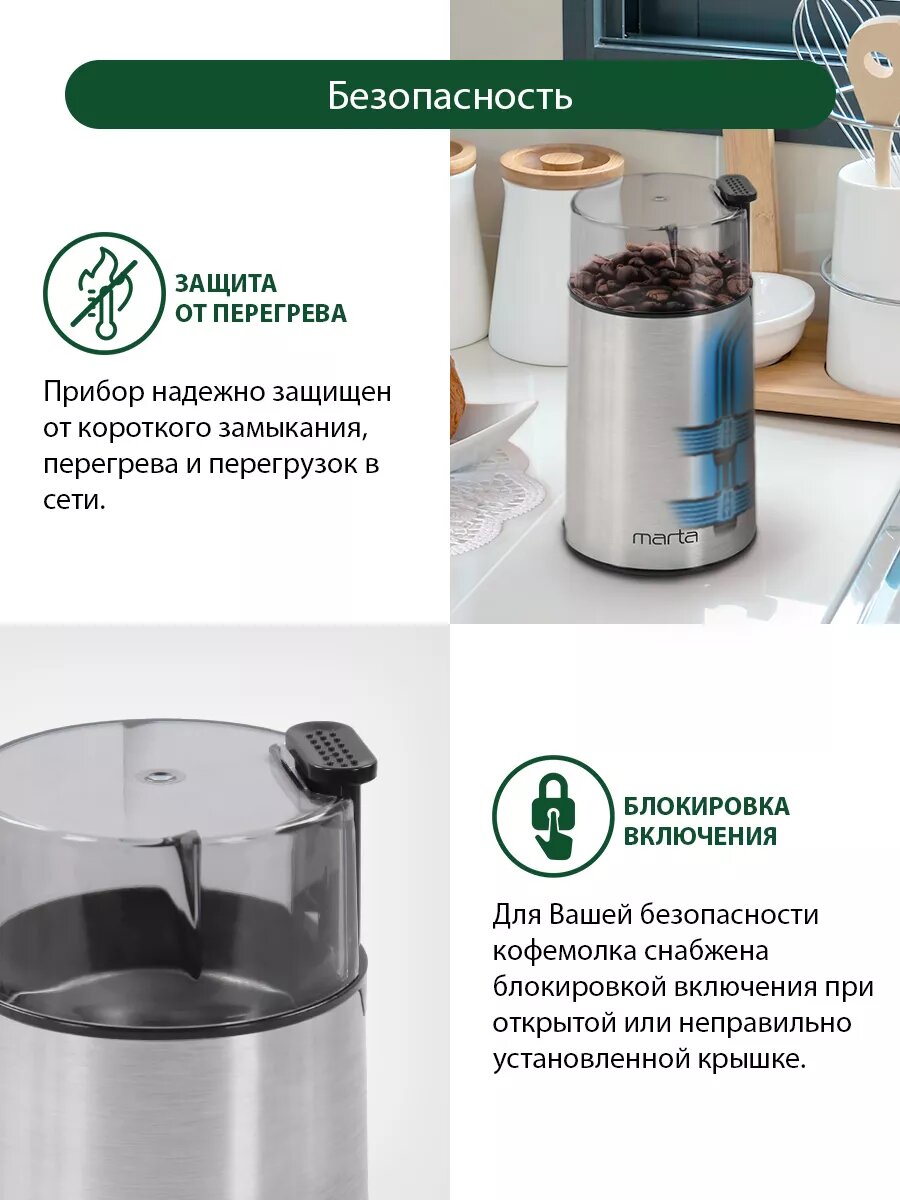 Безопасность

ЗАЩИТА ОТ ПЕРЕГРЕВА

Прибор надежно защищен от короткого замыкания, перегрева и перегрузок в сети.

marta

БЛОКИРОВКА ВКЛЮЧЕНИЯ

Для Вашей безопасности кофемолка снабжена блокировкой включения при открытой или неправильно установленной крышке.