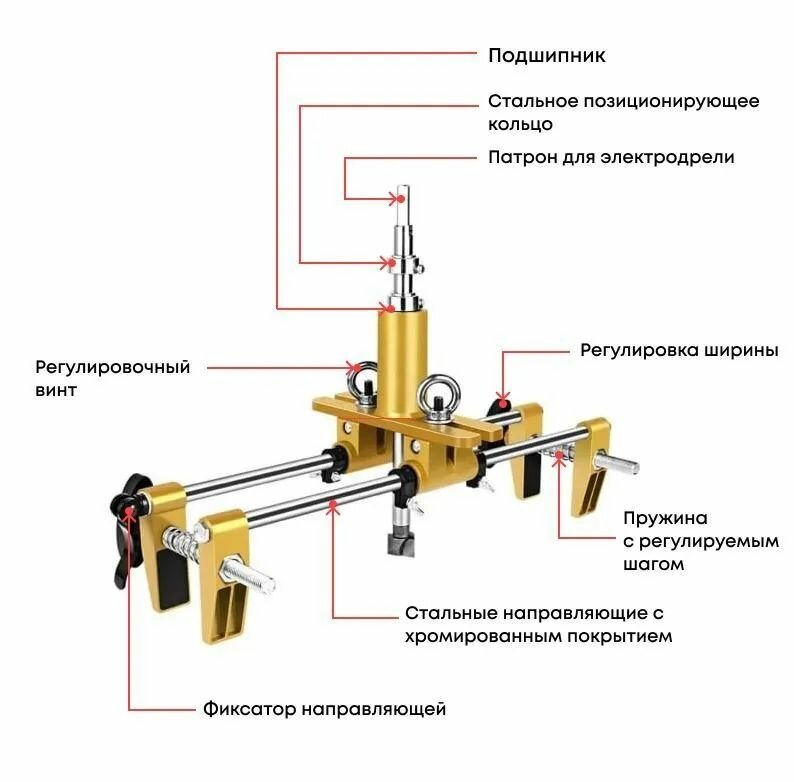 Подшипник

Стальное позиционирующее кольцо

Патрон для электродрели

Регулировочный винт

Регулировка ширины

Пружина с регулируемым шагом

Стальные направляющие с хромированным покрытием

Фиксатор направляющей