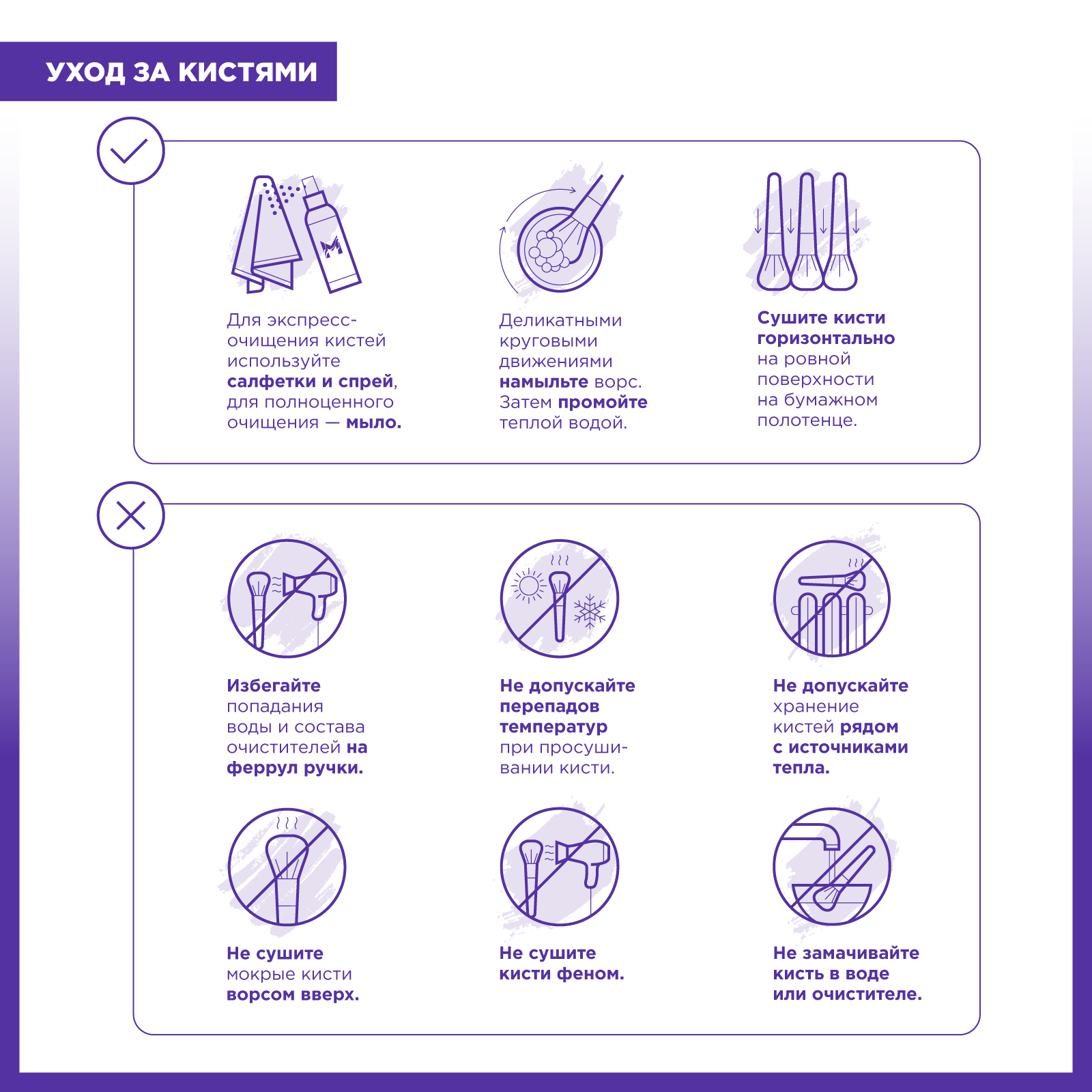 УХОД ЗА КИСТЯМИ

Для экспресс-очищения кистей используйте салфетки и спрей, для полноценного очищения — мыло.

Деликатными круговыми движениями намыльте ворс. Затем промойте теплой водой.

Сушите кисти горизонтально на ровной поверхности на бумажном полотенце.

Избегайте попадания воды и состава очистителей на феррул ручки.

Не допускайте перепадов температур при просушивании кисти.

Не допускайте хранение кистей рядом с источниками тепла.

Не сушите мокрые кисти ворсом вверх.

Не сушите кисти феном.

Не замачивайте кисть в воде или очистителе.