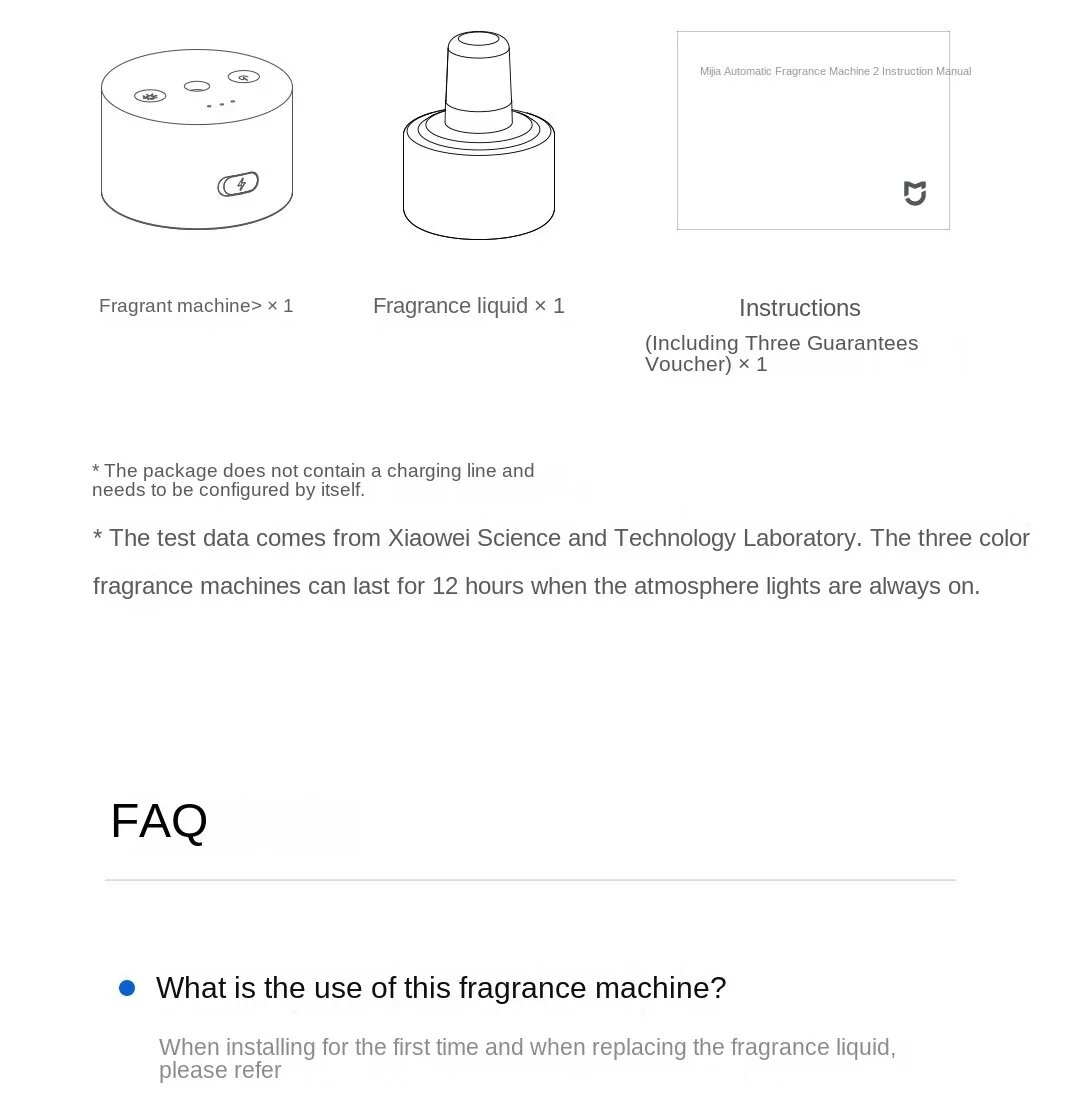 Mijia Automatic Fragrance Machine 2 Instruction Manual

Fragrant machine> × 1

Fragrance liquid × 1

Instructions
(Including Three Guarantees Voucher) × 1

* The package does not contain a charging line and needs to be configured by itself.

* The test data comes from Xiaowei Science and Technology Laboratory. The three color fragrance machines can last for 12 hours when the atmosphere lights are always on.

FAQ

What is the use of this fragrance machine?

When installing for the first time and when replacing the fragrance liquid, please refer