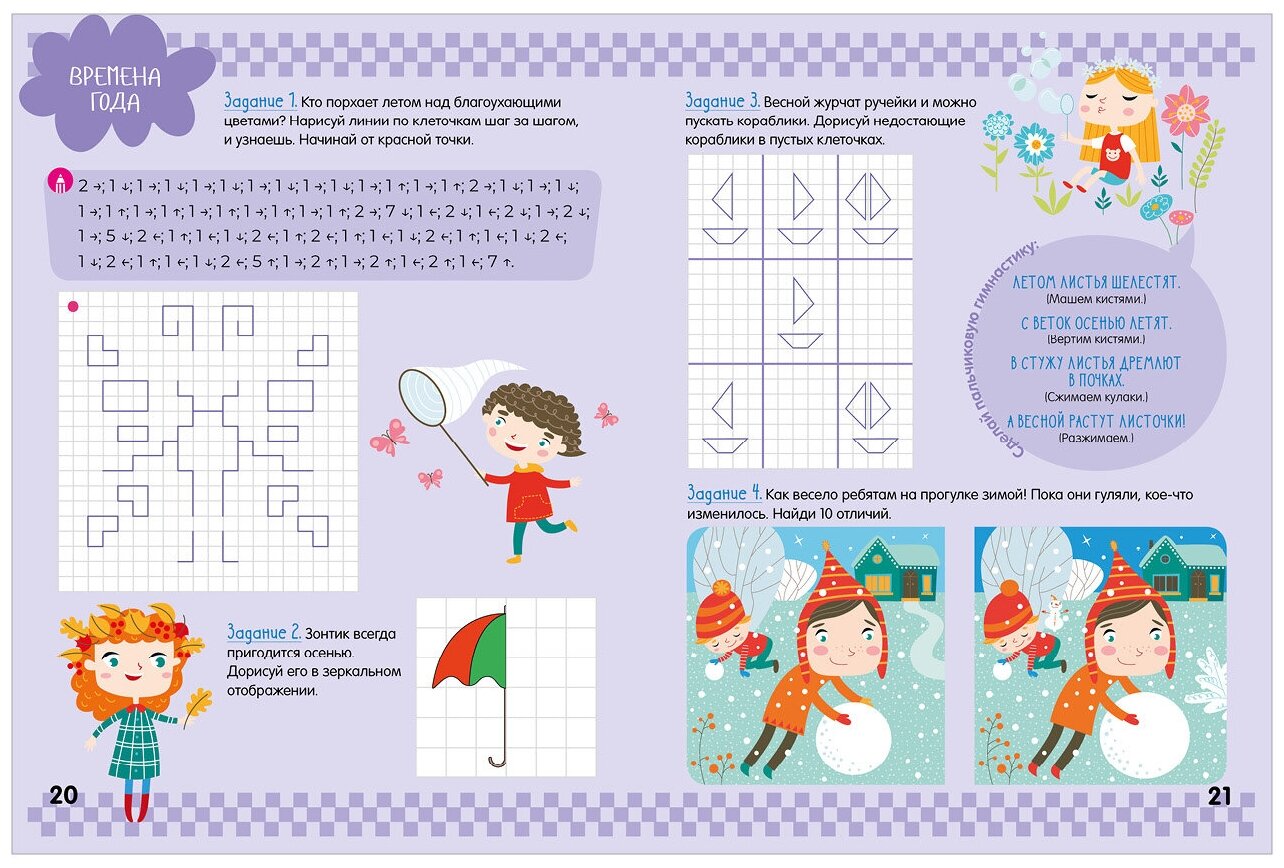 ВРЕМЕНА ГОДА

Задание 1. Кто порхает летом над благоухающими цветами? Нарисуй линии по клеточкам шаг за шагом, и узнаешь. Начинай от красной точки.

2 →; 1 ↓; 1 →; 1 ↓; 1 →; 1 ↓; 1 →; 1 ↓; 1 →; 1 ↓; 1 →; 1 ↑; 1 →; 1 ↑; 2 →; 1 ↓; 1 →; 1 ↓; 1 →; 1 ↑; 1 →; 1 ↑; 1 →; 1 ↑; 1 →; 1 ↑; 1 →; 1 ↑; 2 →; 7 ↓; 1 ←; 2 ↓; 1 ←; 2 ↓; 1 →; 2 ↓; 1 →; 5 ↓; 2 ←; 1 ↑; 1 ←; 1 ↓; 2 ←; 1 ↑; 2 ←; 1 ↑; 1 ←; 1 ↓; 2 ←; 1 ↑; 1 ←; 1 ↓; 2 ←; 1 ↓; 2 ←; 1 ↑; 1 ←; 1 ↓; 2 ←; 5 ↑; 1 →; 2 ↑; 1 →; 2 ↑; 1 ←; 2 ↑; 1 ←; 7 ↑.

Задание 2. Зонтик всегда пригодится осенью. Дорисуй его в зеркальном отображении.

20

Задание 3. Весной журчат ручейки и можно пускать кораблики. Дорисуй недостающие кораблики в пустых клеточках.

Сделай пальчиковую гимнастику:

ЛЕТОМ ЛИСТЬЯ ШЕЛЕСТЯТ.
(Машем кистями.)
С ВЕТОК ОСЕНЬЮ ЛЕТЯТ.
(Вертим кистями.)
В СТУЖУ ЛИСТЬЯ ДРЕМЛЮТ В ПОЧКАХ.
(Сжимаем кулаки.)
А ВЕСНОЙ РАСТУТ ЛИСТОЧКИ!
(Разжимаем.)

Задание 4. Как весело ребятам на прогулке зимой! Пока они гуляли, кое-что изменилось. Найди 10 отличий.

21