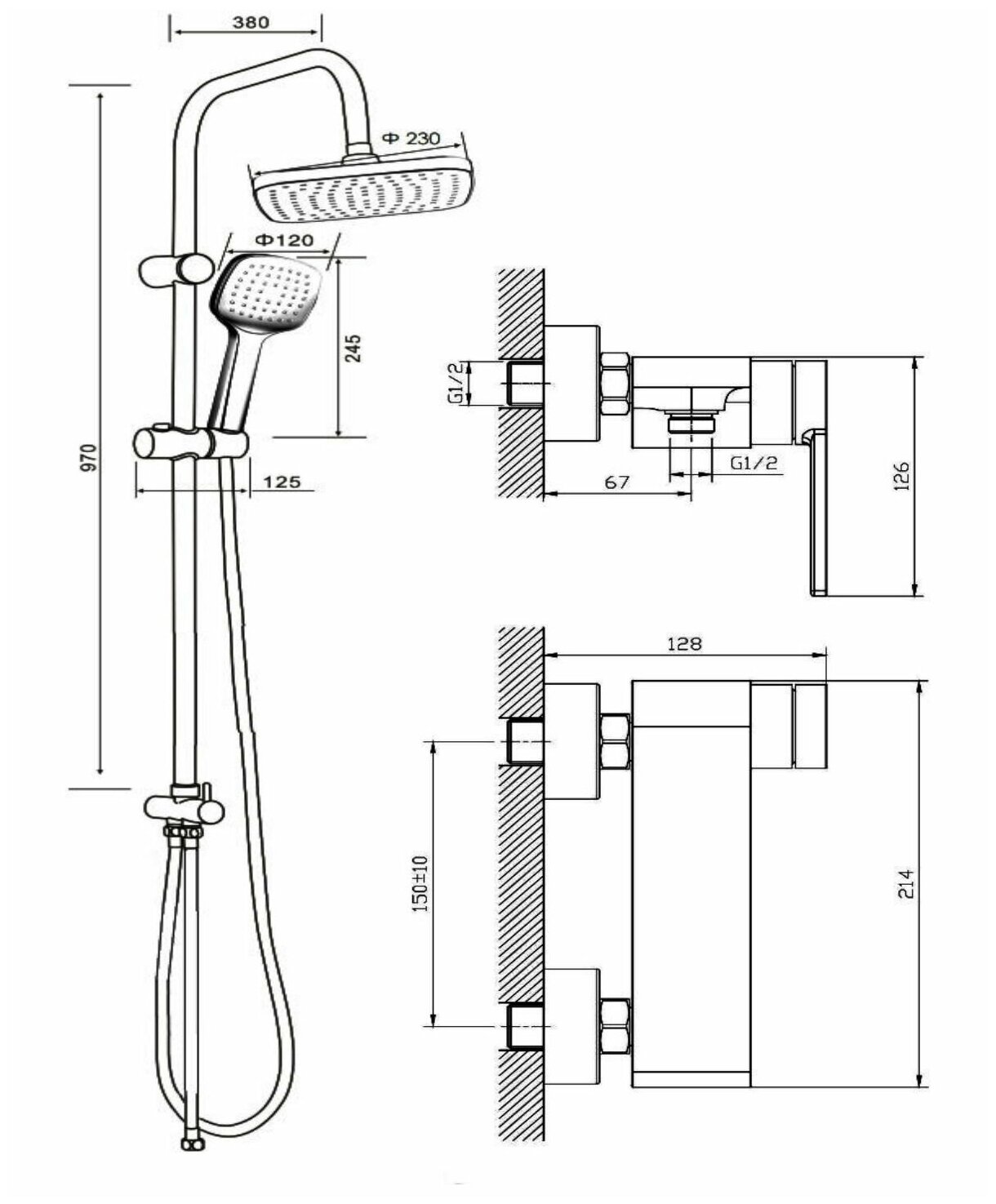 380

Φ 230

Φ120

245

970

125

G1/2

G1/2

67

126

128

150±10

214