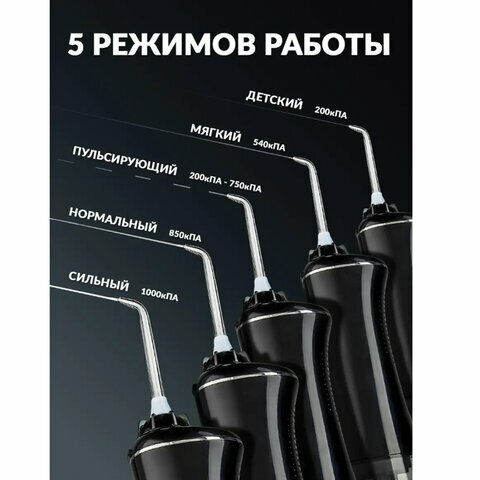 5 РЕЖИМОВ РАБОТЫ

ДЕТСКИЙ 200кПА

МЯГКИЙ 540кПА

ПУЛЬСИРУЮЩИЙ 200кПА - 750кПА

НОРМАЛЬНЫЙ 850кПА

СИЛЬНЫЙ 1000кПА