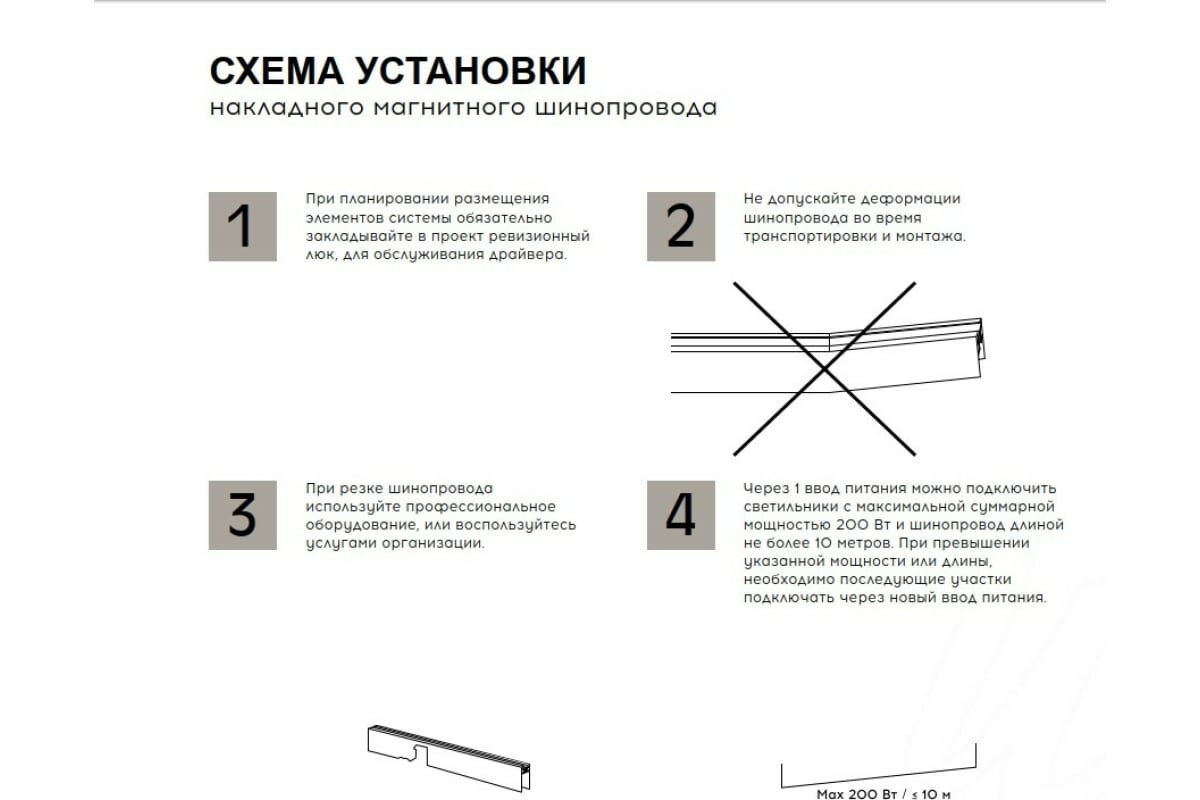 СХЕМА УСТАНОВКИ
накладного магнитного шинопровода

1

При планировании размещения элементов системы обязательно закладывайте в проект ревизионный люк, для обслуживания драйвера.

2

Не допускайте деформации шинопровода во время транспортировки и монтажа.

3

При резке шинопровода используйте профессиональное оборудование, или воспользуйтесь услугами организации.

4

Через 1 ввод питания можно подключить светильники с максимальной суммарной мощностью 200 Вт и шинопровод длиной не более 10 метров. При превышении указанной мощности или длины, необходимо последующие участки подключать через новый ввод питания.

Max 200 Вт / ≤ 10 м