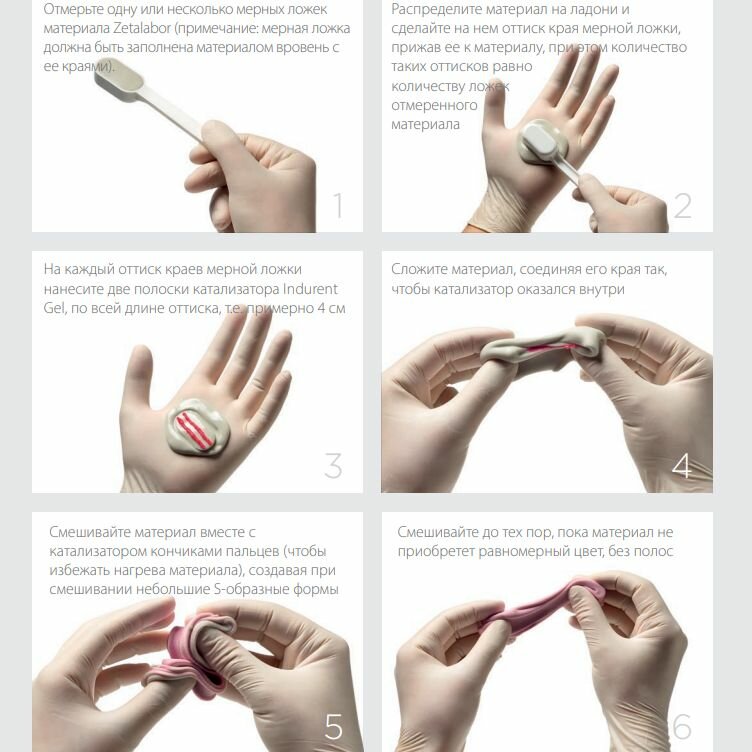 Отмерьте одну или несколько мерных ложек материала Zetalabor (примечание: мерная ложка должна быть заполнена материалом вровень с ее краями).

1

Распределите материал на ладони и сделайте на нем оттиск края мерной ложки, прижав ее к материалу, при этом количество таких оттисков равно количеству ложек отмеренного материала

2

На каждый оттиск краев мерной ложки нанесите две полоски катализатора Indurent Gel, по всей длине оттиска, т.е. примерно 4 см

3

Сложите материал, соединяя его края так, чтобы катализатор оказался внутри

4

Смешивайте материал вместе с катализатором кончиками пальцев (чтобы избежать нагрева материала), создавая при смешивании небольшие S-образные формы

5

Смешивайте до тех пор, пока материал не приобретет равномерный цвет, без полос

6