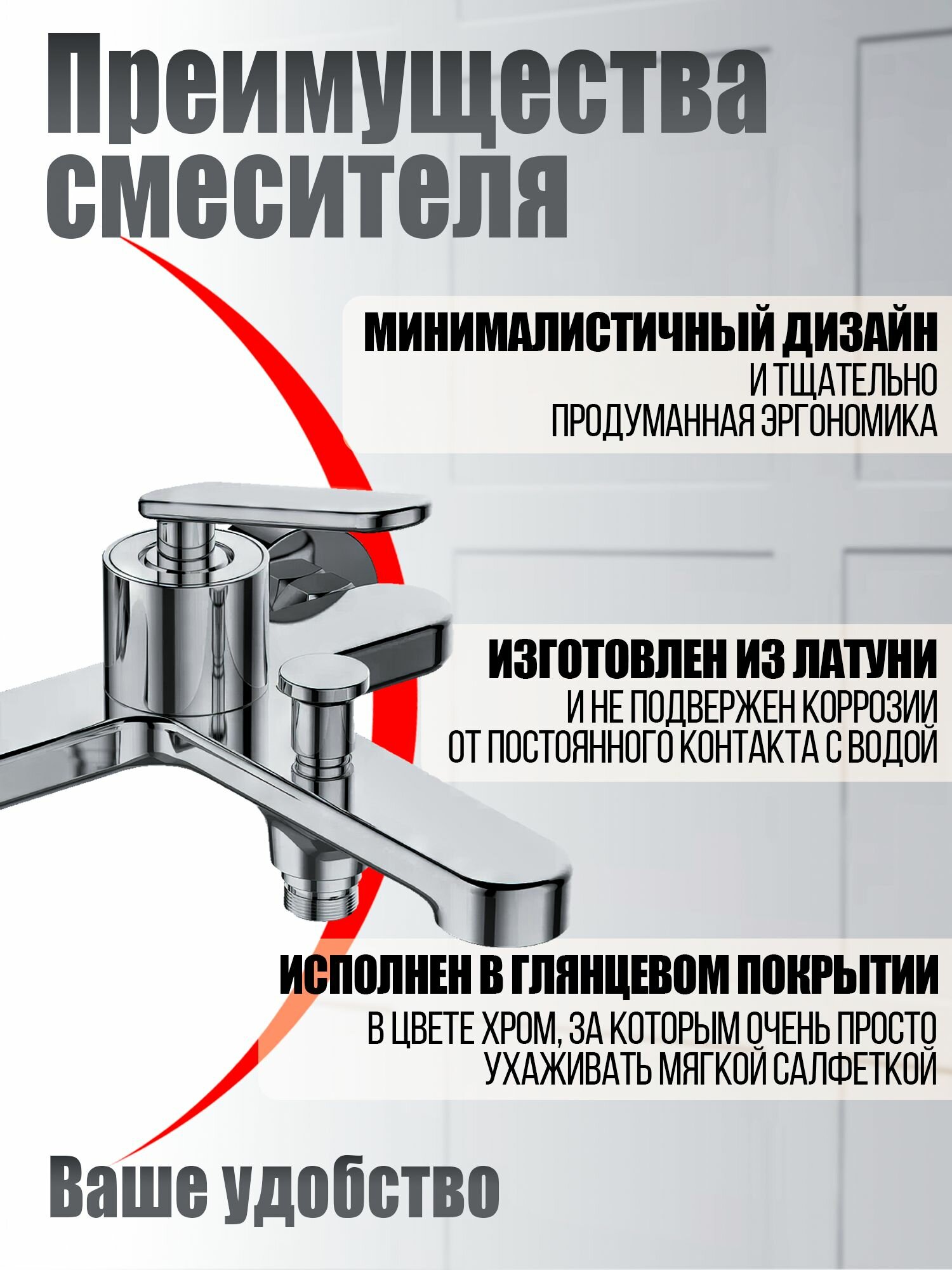 Преимущества смесителя

МИНИМАЛИСТИЧНЫЙ ДИЗАЙН
И ТЩАТЕЛЬНО ПРОДУМАННАЯ ЭРГОНОМИКА

ИЗГОТОВЛЕН ИЗ ЛАТУНИ
И НЕ ПОДВЕРЖЕН КОРРОЗИИ ОТ ПОСТОЯННОГО КОНТАКТА С ВОДОЙ

ИСПОЛНЕН В ГЛЯНЦЕВОМ ПОКРЫТИИ
В ЦВЕТЕ ХРОМ, ЗА КОТОРЫМ ОЧЕНЬ ПРОСТО УХАЖИВАТЬ МЯГКОЙ САЛФЕТКОЙ

Ваше удобство