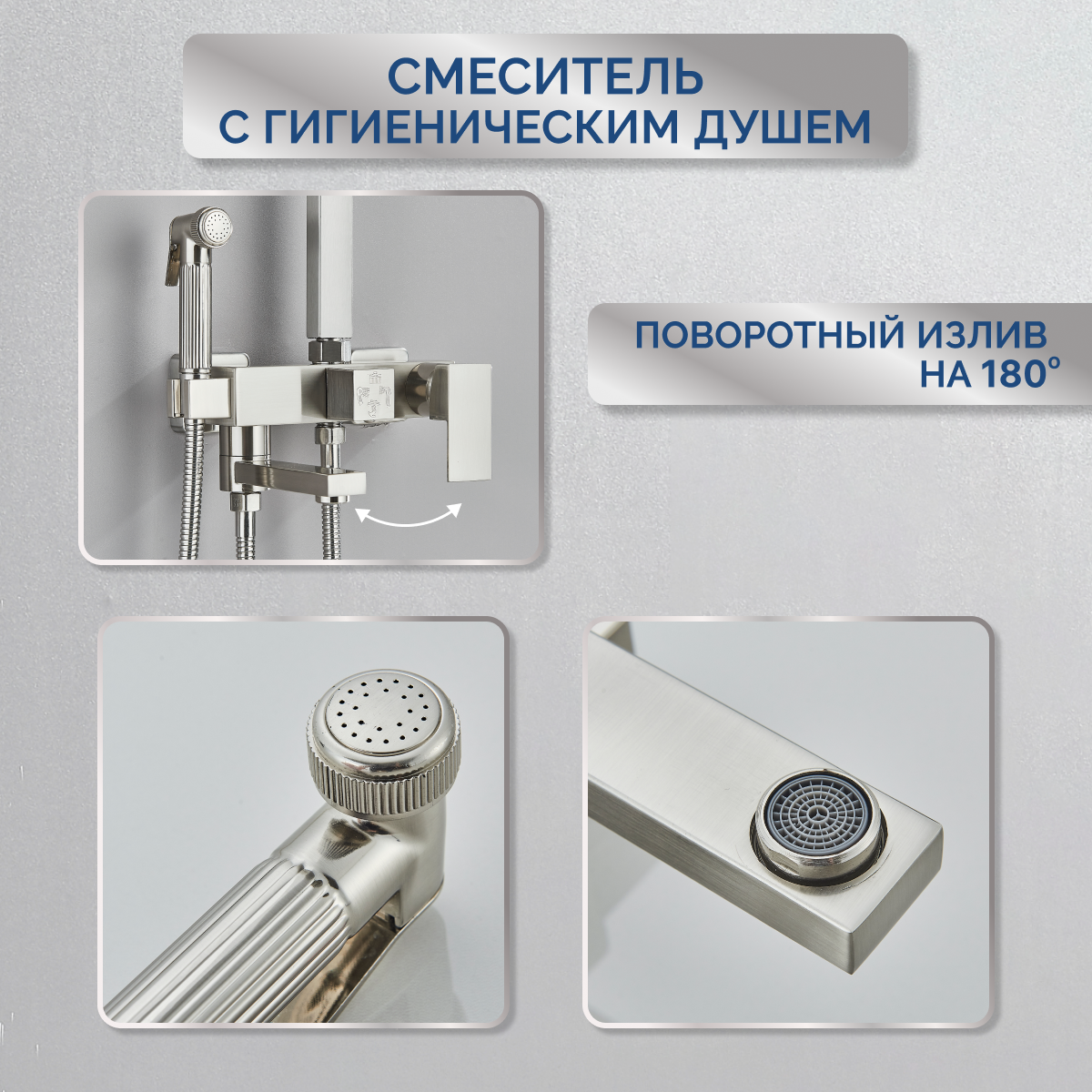 СМЕСИТЕЛЬ
С ГИГИЕНИЧЕСКИМ ДУШЕМ

ПОВОРОТНЫЙ ИЗЛИВ
НА 180°