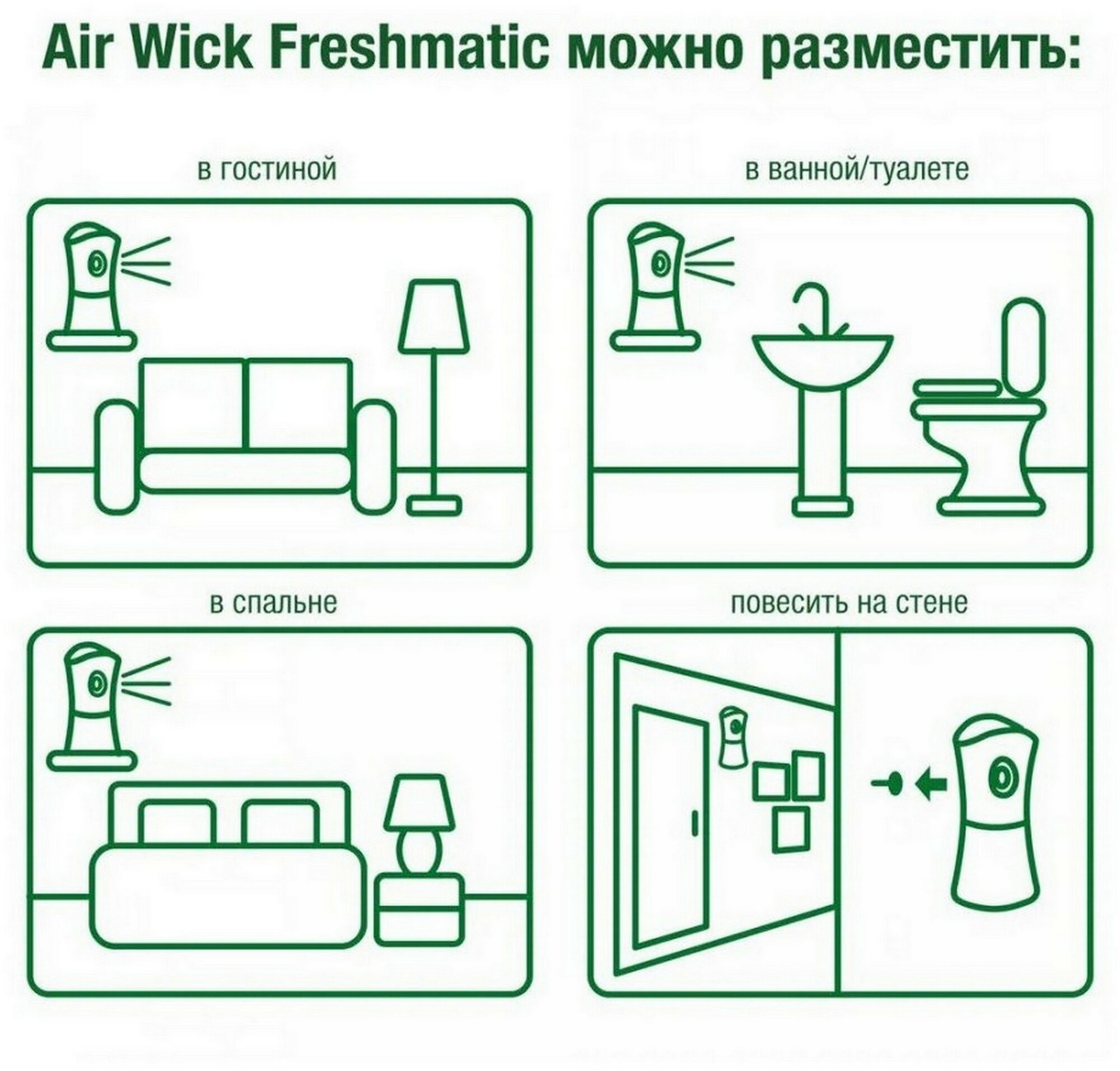 Air Wick Freshmatic можно разместить:

в гостиной

в ванной/туалете

в спальне

повесить на стене