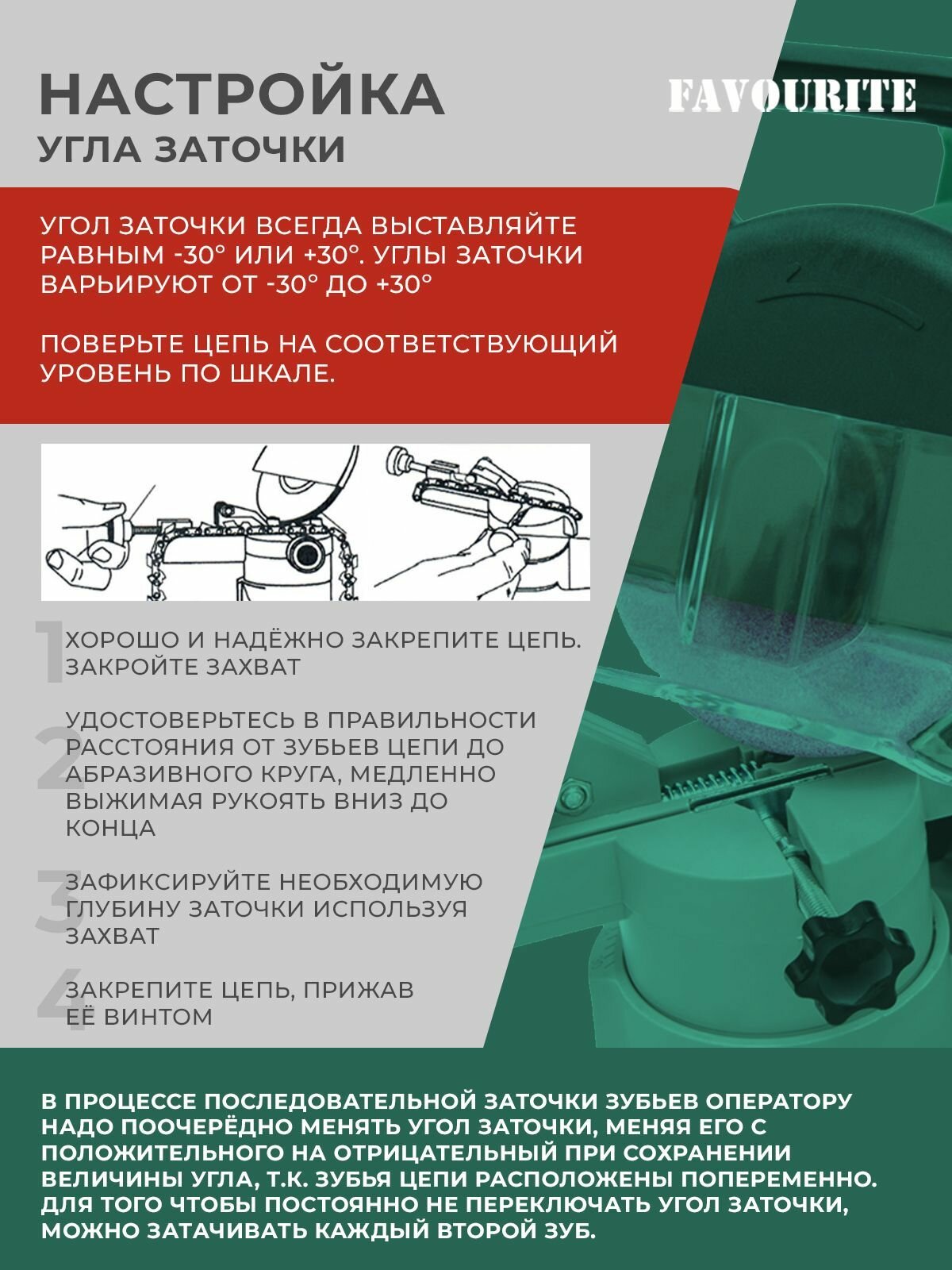 НАСТРОЙКА
УГЛА ЗАТОЧКИ

FAVOURITE

УГОЛ ЗАТОЧКИ ВСЕГДА ВЫСТАВЛЯЙТЕ РАВНЫМ -30° ИЛИ +30°. УГЛЫ ЗАТОЧКИ ВАРЬИРУЮТ ОТ -30° ДО +30°

ПОВЕРЬТЕ ЦЕПЬ НА СООТВЕТСТВУЮЩИЙ УРОВЕНЬ ПО ШКАЛЕ.

1 ХОРОШО И НАДЁЖНО ЗАКРЕПИТЕ ЦЕПЬ. ЗАКРОЙТЕ ЗАХВАТ

2 УДОСТОВЕРЬТЕСЬ В ПРАВИЛЬНОСТИ РАССТОЯНИЯ ОТ ЗУБЬЕВ ЦЕПИ ДО АБРАЗИВНОГО КРУГА, МЕДЛЕННО ВЫЖИМАЯ РУКОЯТЬ ВНИЗ ДО КОНЦА

3 ЗАФИКСИРУЙТЕ НЕОБХОДИМУЮ ГЛУБИНУ ЗАТОЧКИ ИСПОЛЬЗУЯ ЗАХВАТ

4 ЗАКРЕПИТЕ ЦЕПЬ, ПРИЖАВ ЕЁ ВИНТОМ

В ПРОЦЕССЕ ПОСЛЕДОВАТЕЛЬНОЙ ЗАТОЧКИ ЗУБЬЕВ ОПЕРАТОРУ НАДО ПООЧЕРЁДНО МЕНЯТЬ УГОЛ ЗАТОЧКИ, МЕНЯЯ ЕГО С ПОЛОЖИТЕЛЬНОГО НА ОТРИЦАТЕЛЬНЫЙ ПРИ СОХРАНЕНИИ ВЕЛИЧИНЫ УГЛА, Т.К. ЗУБЬЯ ЦЕПИ РАСПОЛОЖЕНЫ ПОПЕРЕМЕННО. ДЛЯ ТОГО ЧТОБЫ ПОСТОЯННО НЕ ПЕРЕКЛЮЧАТЬ УГОЛ ЗАТОЧКИ, МОЖНО ЗАТАЧИВАТЬ КАЖДЫЙ ВТОРОЙ ЗУБ.