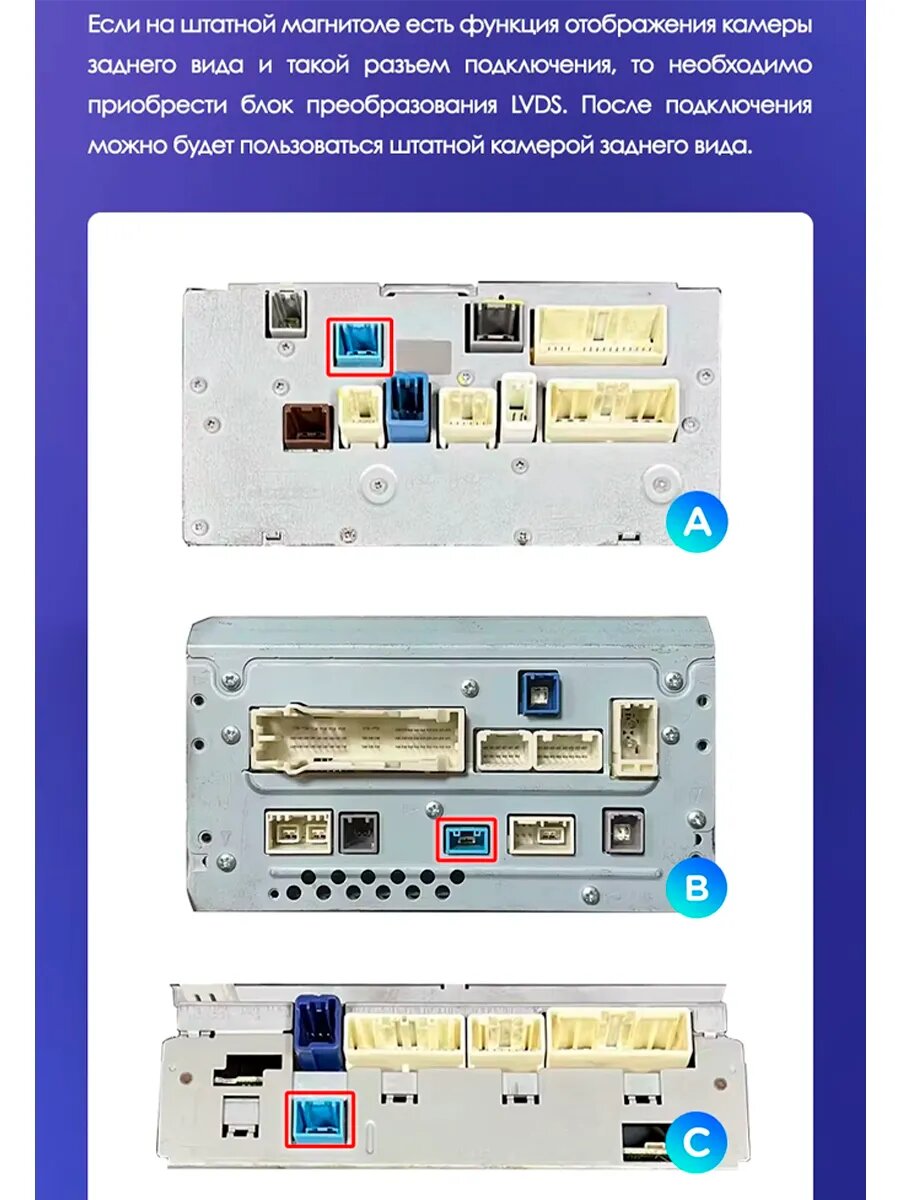 Если на штатной магнитоле есть функция отображения камеры заднего вида и такой разъем подключения, то необходимо приобрести блок преобразования LVDS. После подключения можно будет пользоваться штатной камерой заднего вида.

A

B

C