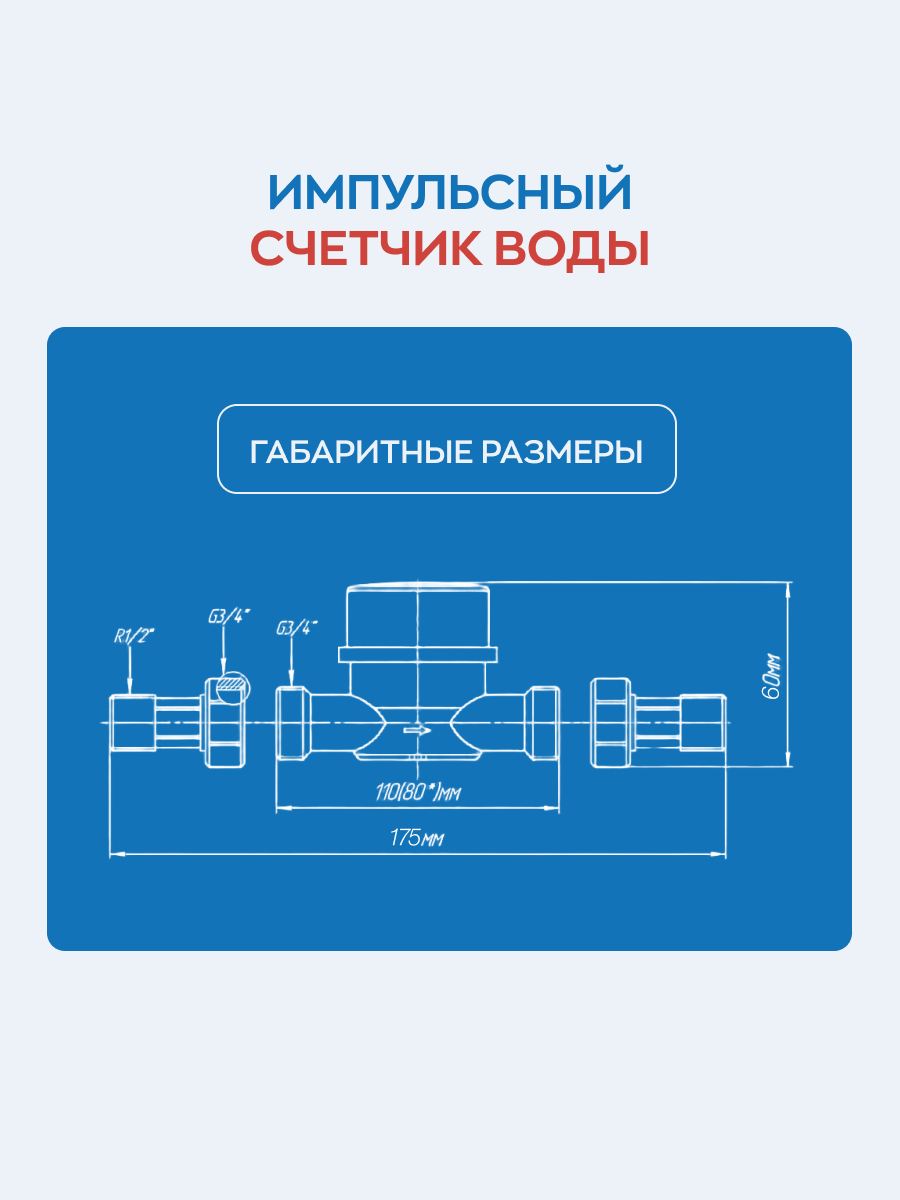 ИМПУЛЬСНЫЙ
СЧЕТЧИК ВОДЫ

ГАБАРИТНЫЕ РАЗМЕРЫ

R1/2"
G3/4"
G3/4"
60мм
110(80*)мм
175мм