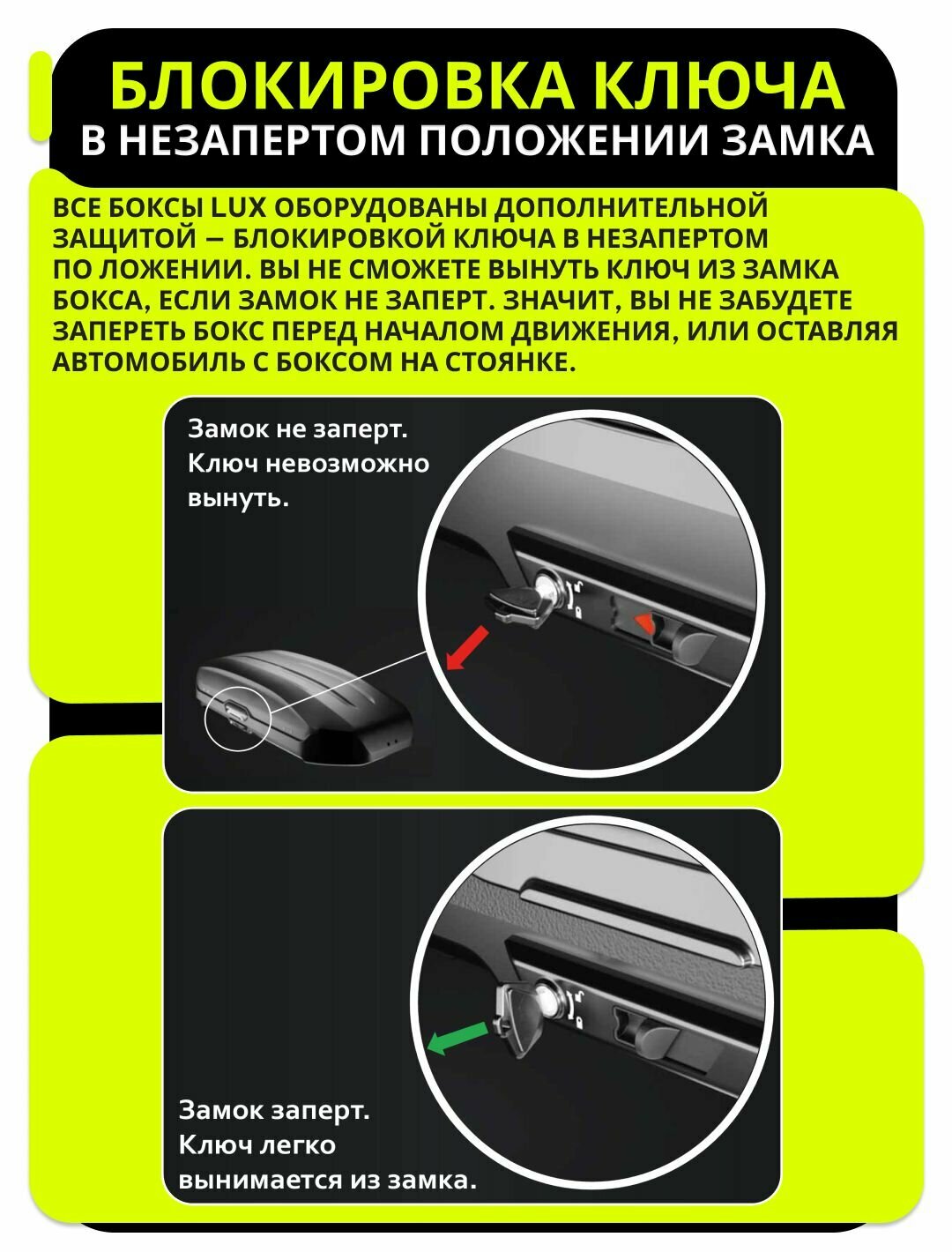 БЛОКИРОВКА КЛЮЧА
В НЕЗАПЕРТОМ ПОЛОЖЕНИИ ЗАМКА

ВСЕ БОКСЫ LUX ОБОРУДОВАНЫ ДОПОЛНИТЕЛЬНОЙ ЗАЩИТОЙ – БЛОКИРОВКОЙ КЛЮЧА В НЕЗАПЕРТОМ ПО ЛОЖЕНИИ. ВЫ НЕ СМОЖЕТЕ ВЫНУТЬ КЛЮЧ ИЗ ЗАМКА БОКСА, ЕСЛИ ЗАМОК НЕ ЗАПЕРТ. ЗНАЧИТ, ВЫ НЕ ЗАБУДЕТЕ ЗАПЕРЕТЬ БОКС ПЕРЕД НАЧАЛОМ ДВИЖЕНИЯ, ИЛИ ОСТАВЛЯЯ АВТОМОБИЛЬ С БОКСОМ НА СТОЯНКЕ.

Замок не заперт.
Ключ невозможно вынуть.

Замок заперт.
Ключ легко вынимается из замка.