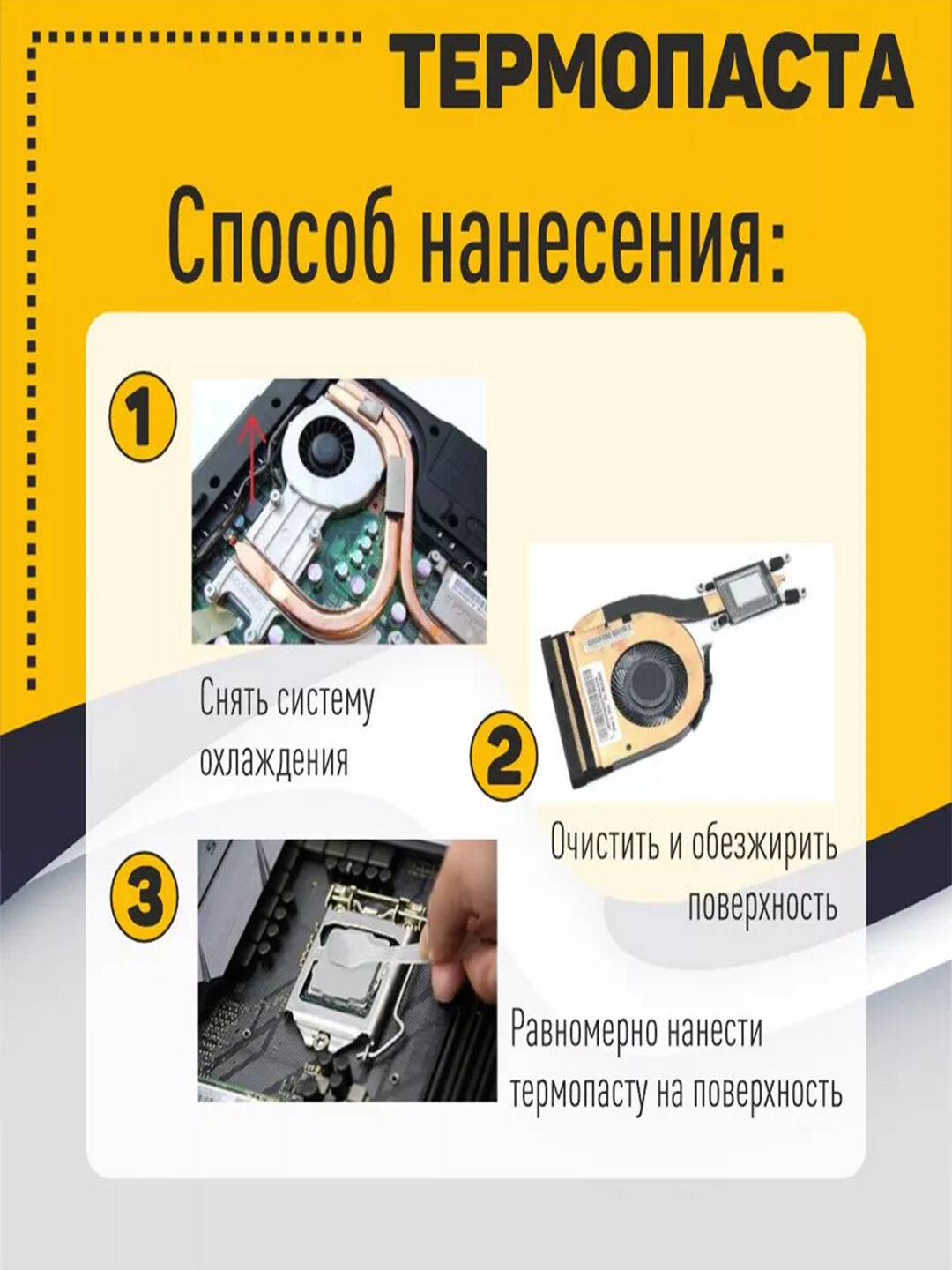 ТЕРМОПАСТА

Способ нанесения:

1

Снять систему охлаждения

2

Очистить и обезжирить поверхность

3

Равномерно нанести термопасту на поверхность