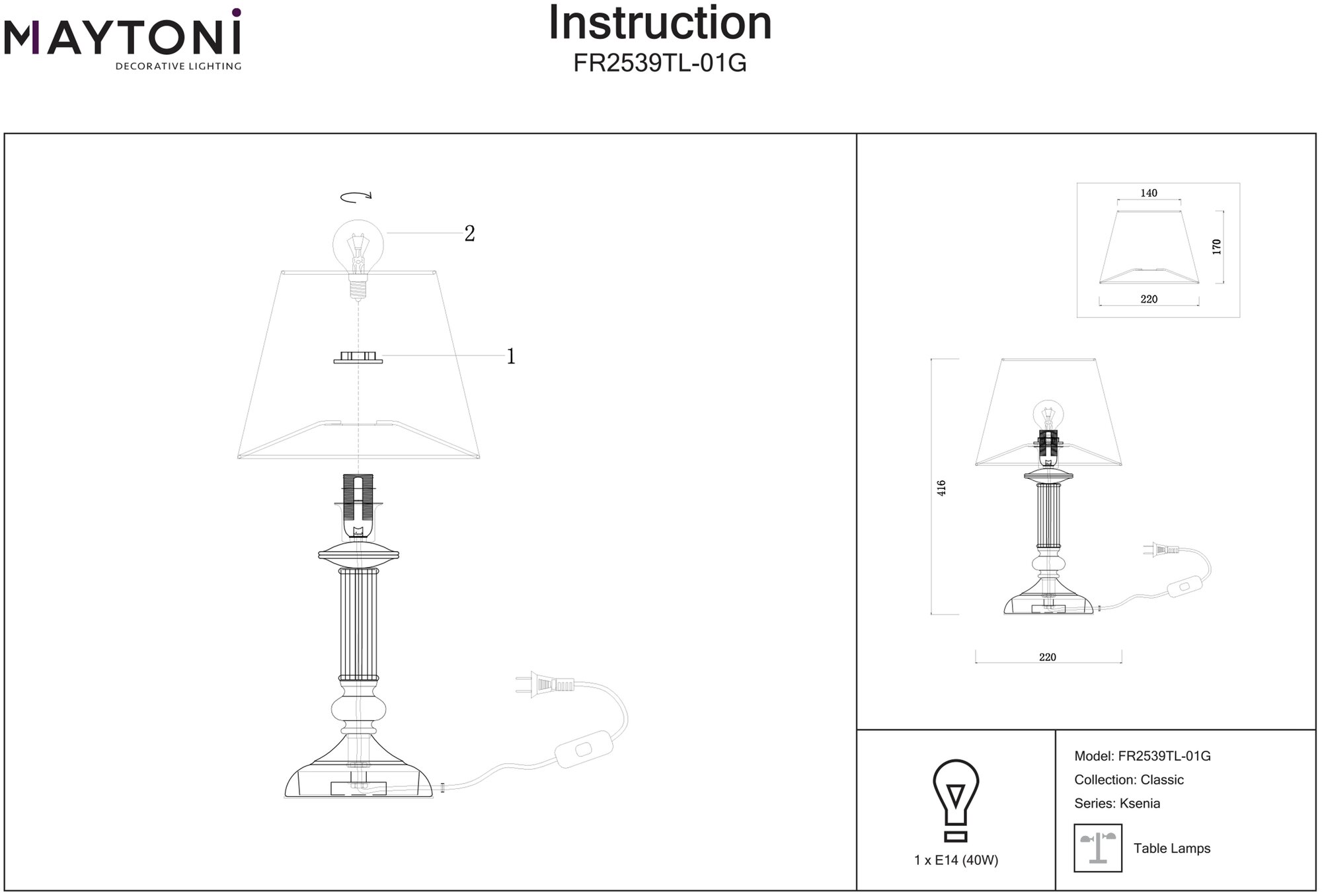 MAYTONI
DECORATIVE LIGHTING

Instruction
FR2539TL-01G

2

1

140

170

220

416

220

1 x E14 (40W)

Model: FR2539TL-01G
Collection: Classic
Series: Ksenia

Table Lamps