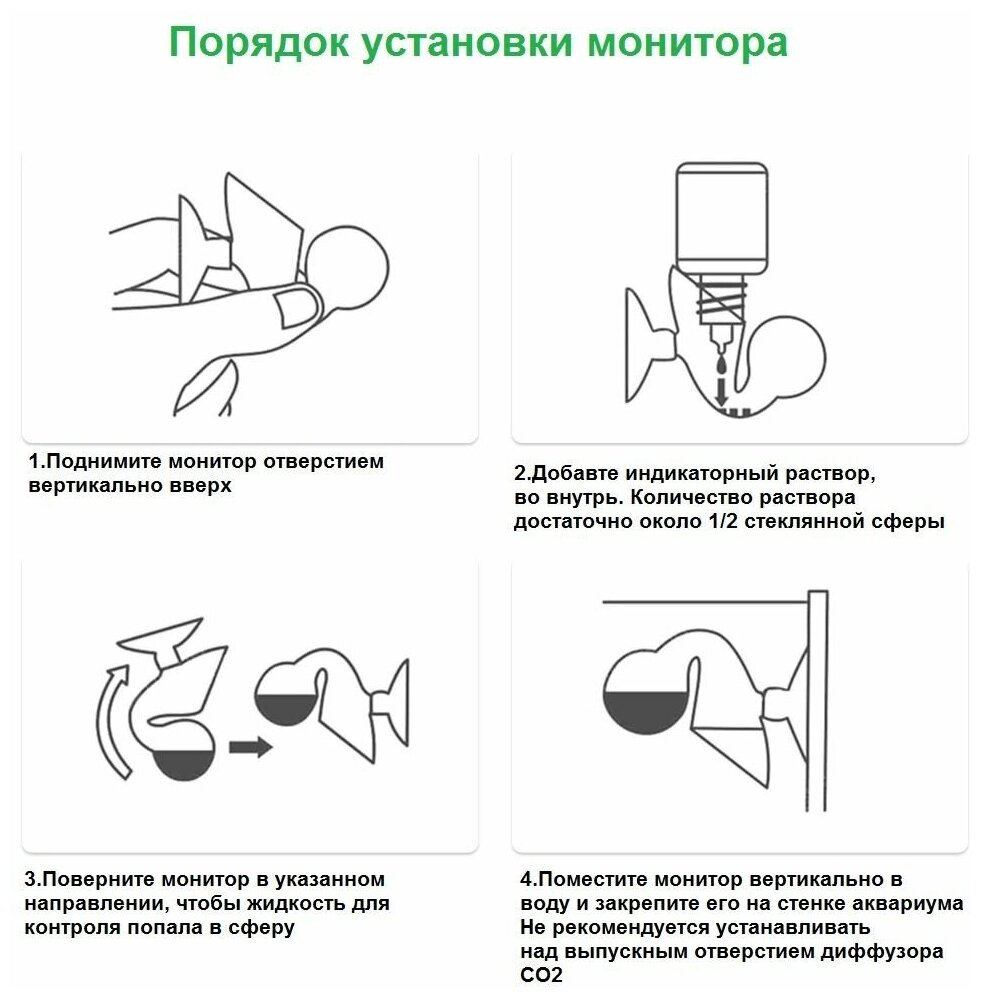 Порядок установки монитора

1.Поднимите монитор отверстием вертикально вверх

2.Добавте индикаторный раствор, во внутрь. Количество раствора достаточно около 1/2 стеклянной сферы

3.Поверните монитор в указанном направлении, чтобы жидкость для контроля попала в сферу

4.Поместите монитор вертикально в воду и закрепите его на стенке аквариума
Не рекомендуется устанавливать над выпускным отверстием диффузора CO2