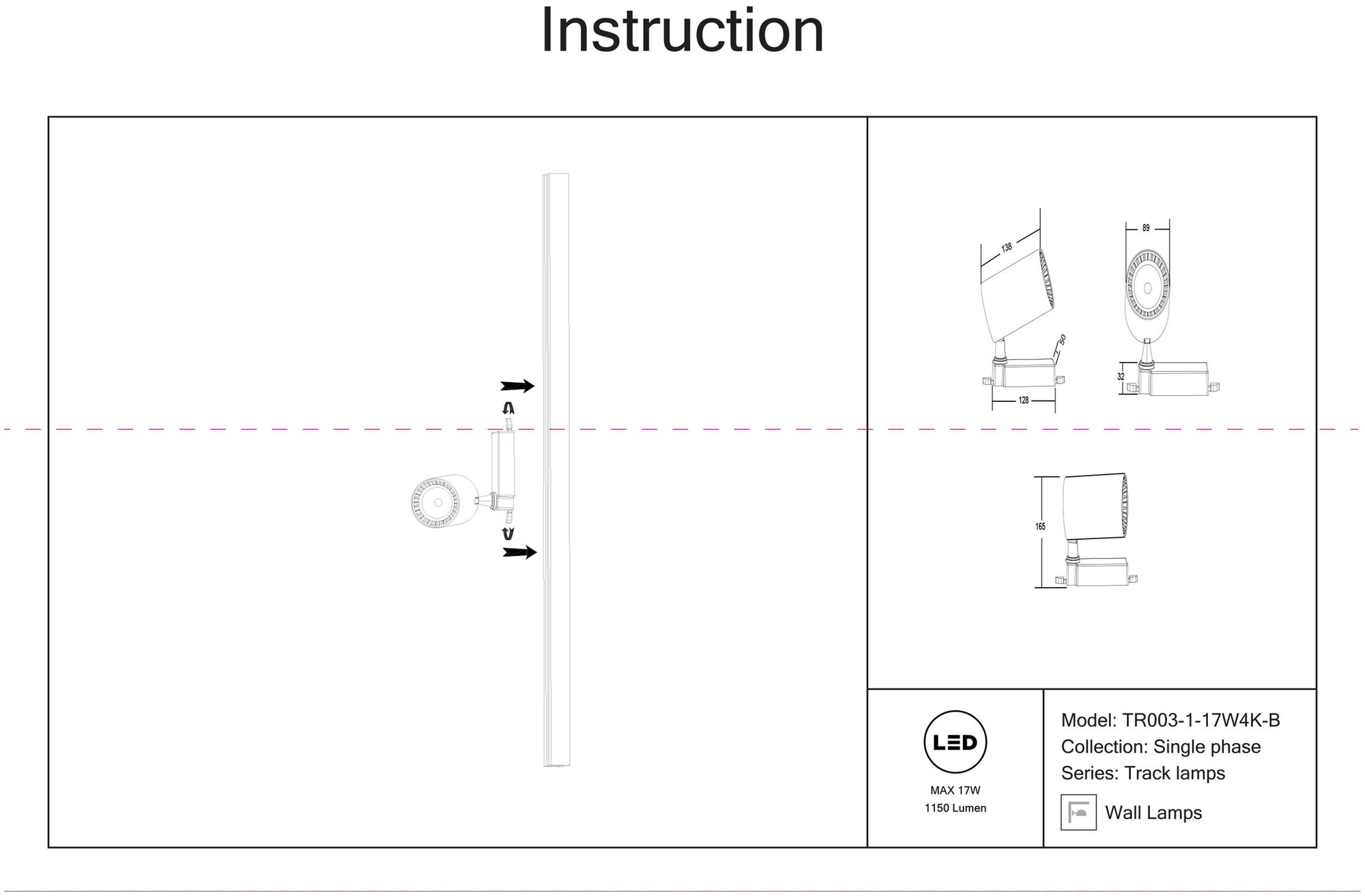 Instruction

138

89

50

32

128

165

LED

MAX 17W
1150 Lumen

Model: TR003-1-17W4K-B
Collection: Single phase
Series: Track lamps

Wall Lamps