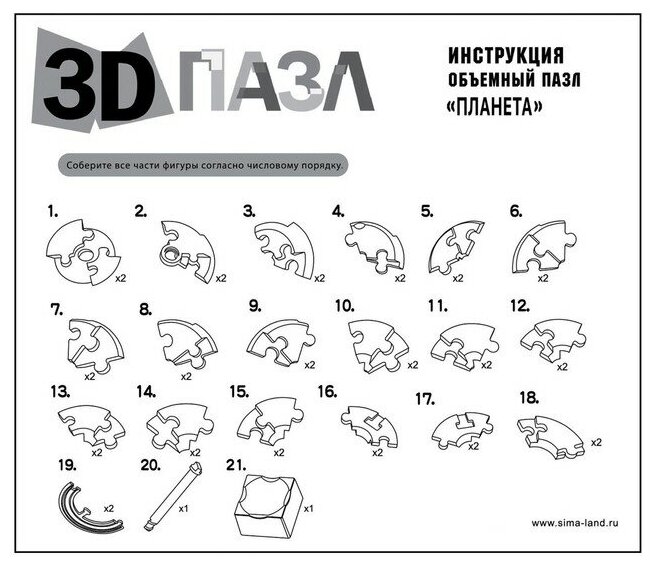 3D ПАЗЛ

ИНСТРУКЦИЯ
ОБЪЕМНЫЙ ПАЗЛ
«ПЛАНЕТА»

Соберите все части фигуры согласно числовому порядку.

1. x2
2. x2
3. x2
4. x2
5. x2
6. x2
7. x2
8. x2
9. x2
10. x2
11. x2
12. x2
13. x2
14. x2
15. x2
16. x2
17. x2
18. x2
19. x2
20. x1
21. x1

www.sima-land.ru