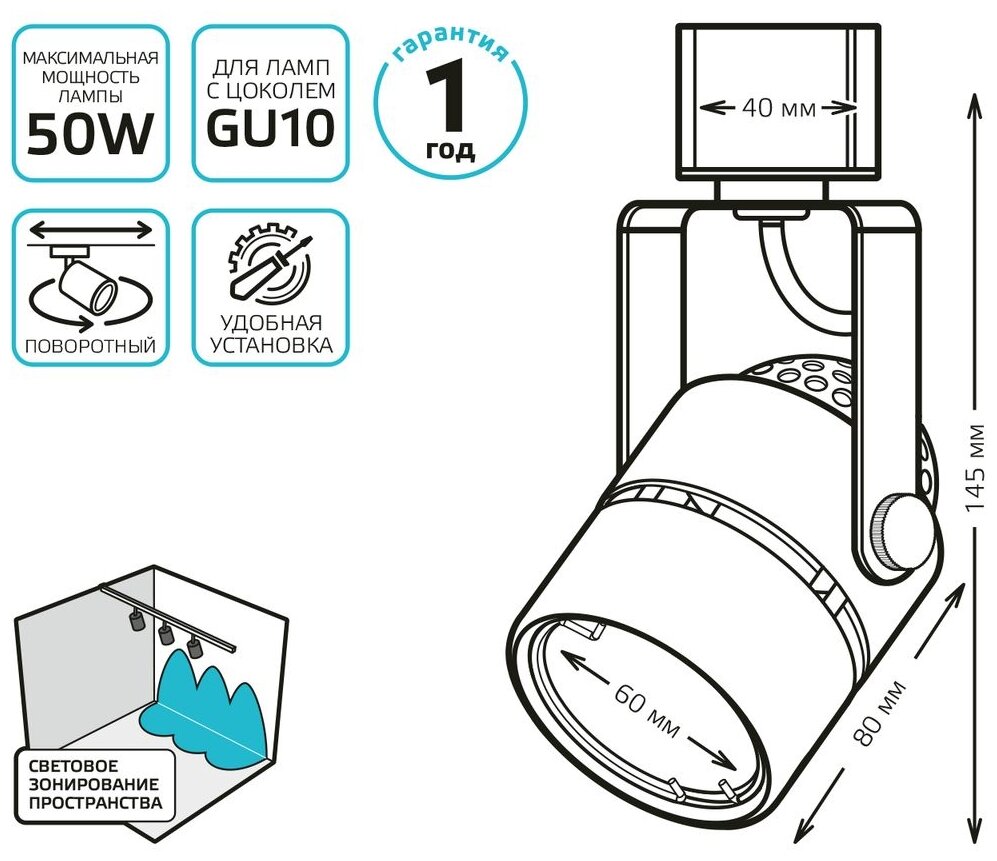 МАКСИМАЛЬНАЯ МОЩНОСТЬ ЛАМПЫ
50W

ДЛЯ ЛАМП С ЦОКОЛЕМ
GU10

гарантия
1
год

ПОВОРОТНЫЙ

УДОБНАЯ УСТАНОВКА

СВЕТОВОЕ ЗОНИРОВАНИЕ ПРОСТРАНСТВА

40 мм

145 мм

60 мм

80 мм