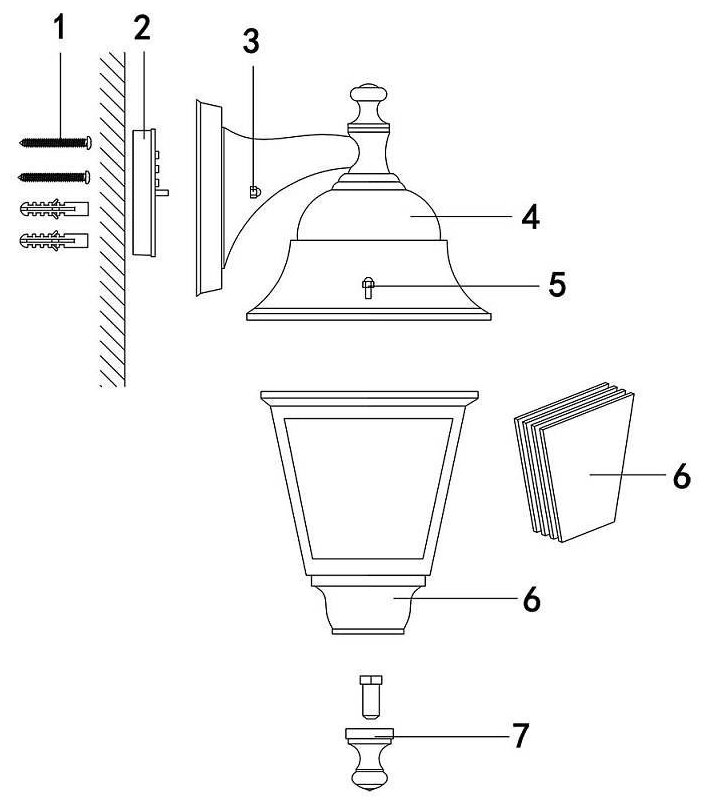 1
2
3
4
5
6
6
7