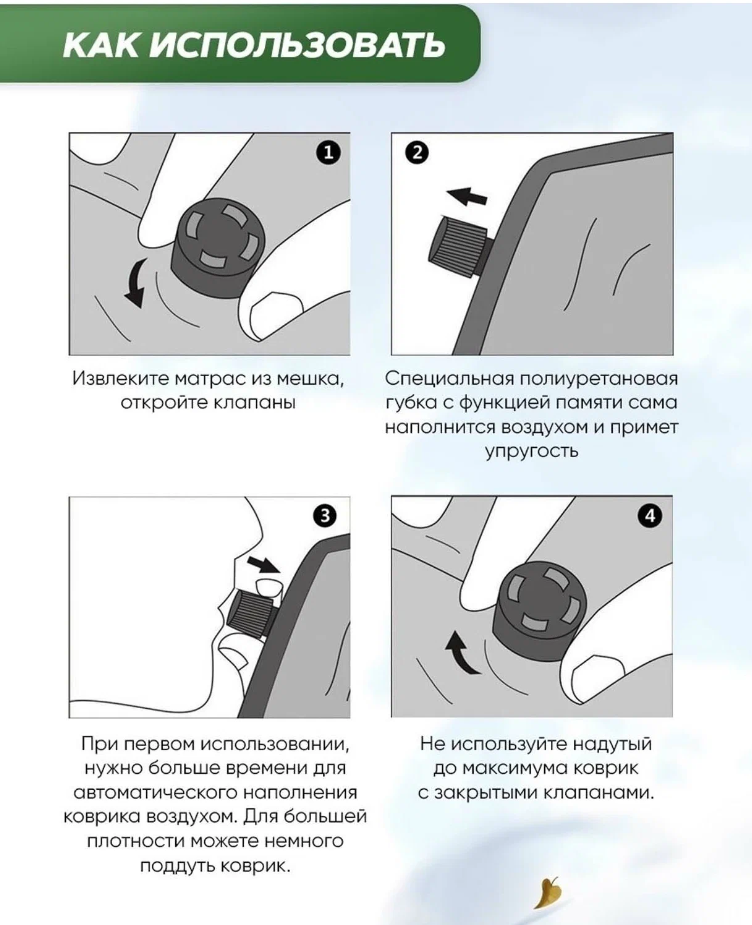 КАК ИСПОЛЬЗОВАТЬ

1

Извлеките матрас из мешка, откройте клапаны

2

Специальная полиуретановая губка с функцией памяти сама наполнится воздухом и примет упругость

3

При первом использовании, нужно больше времени для автоматического наполнения коврика воздухом. Для большей плотности можете немного поддуть коврик.

4

Не используйте надутый до максимума коврик с закрытыми клапанами.