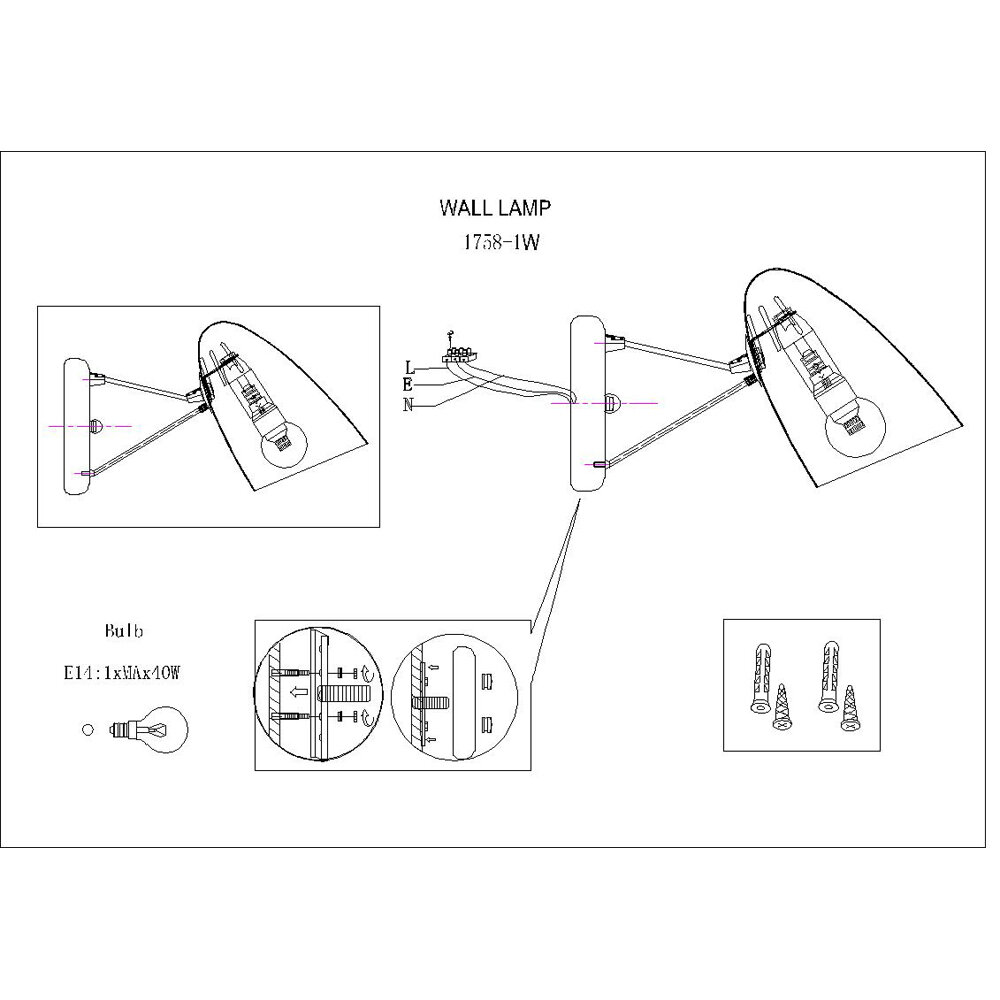 WALL LAMP
1758-1W

L
E
N

Bulb
E14:1xMAx40W