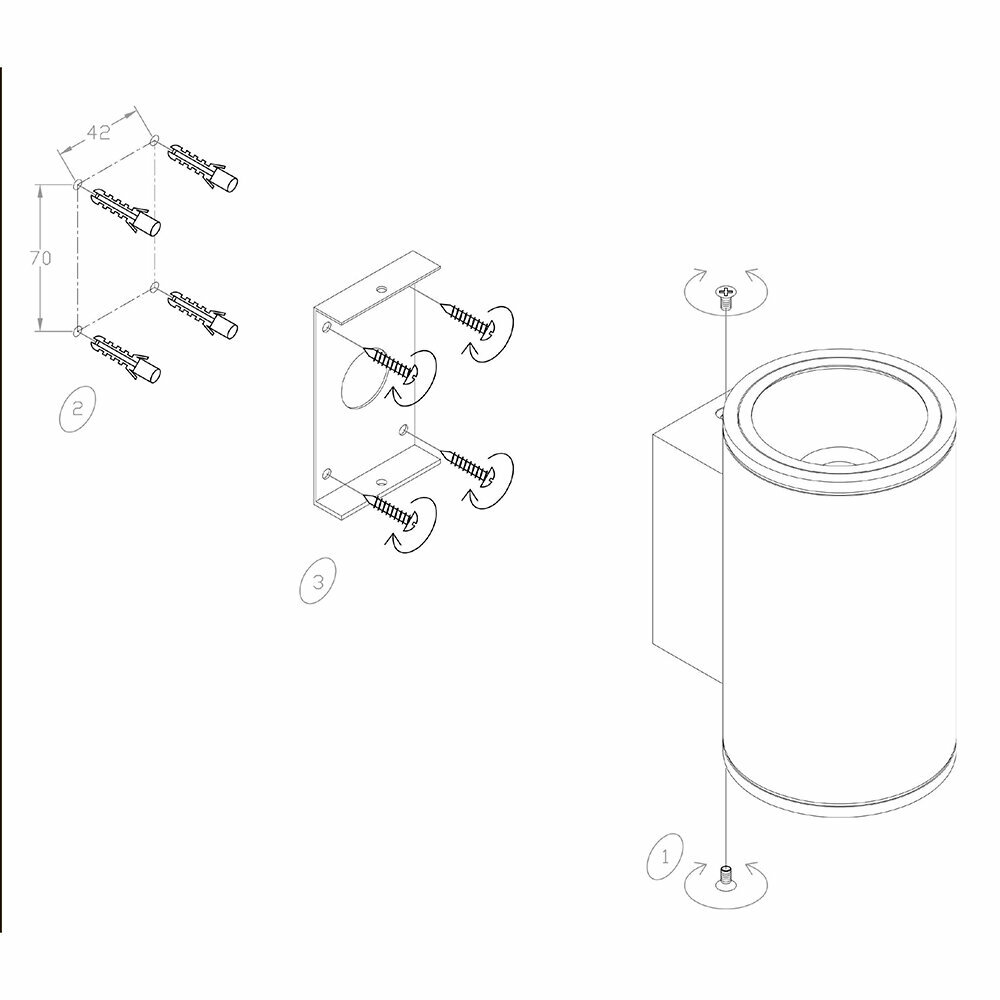 42

70

2

3

1