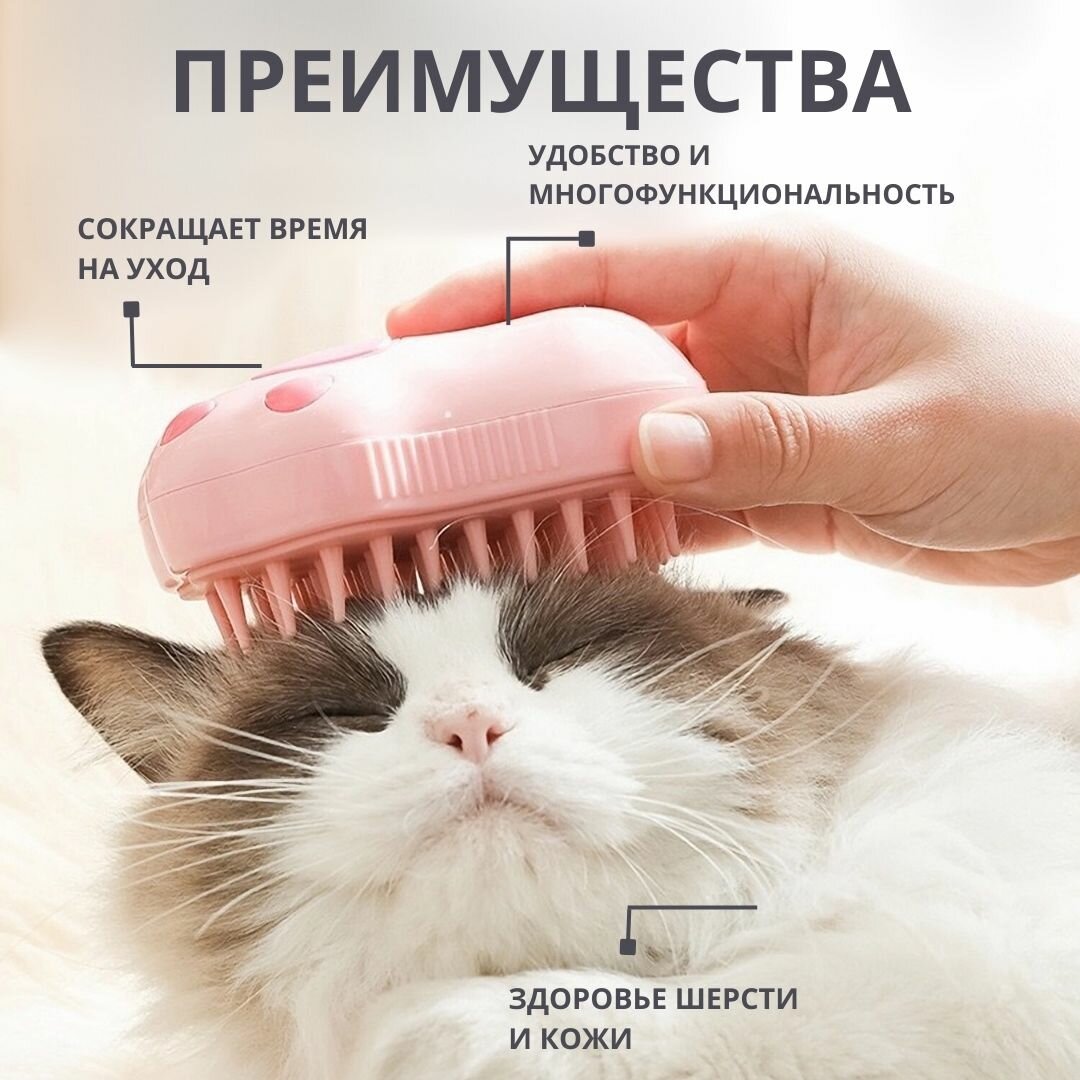 ПРЕИМУЩЕСТВА

УДОБСТВО И МНОГОФУНКЦИОНАЛЬНОСТЬ

СОКРАЩАЕТ ВРЕМЯ НА УХОД

ЗДОРОВЬЕ ШЕРСТИ И КОЖИ