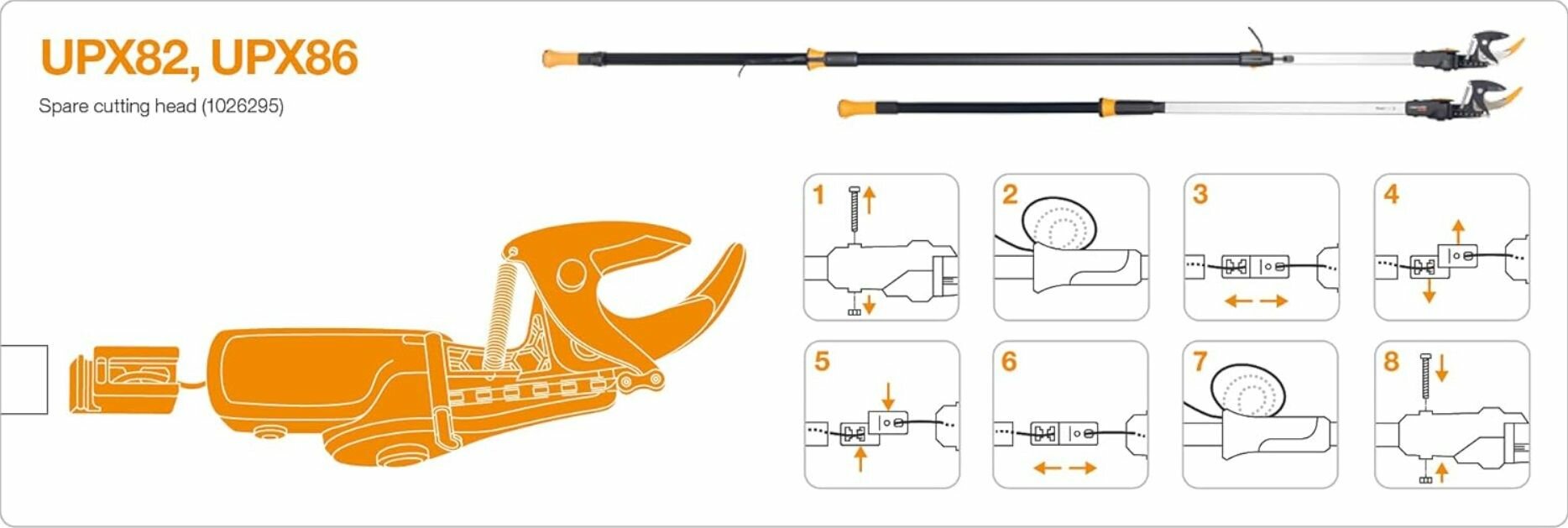 UPX82, UPX86

Spare cutting head (1026295)

1

2

3

4

5

6

7

8