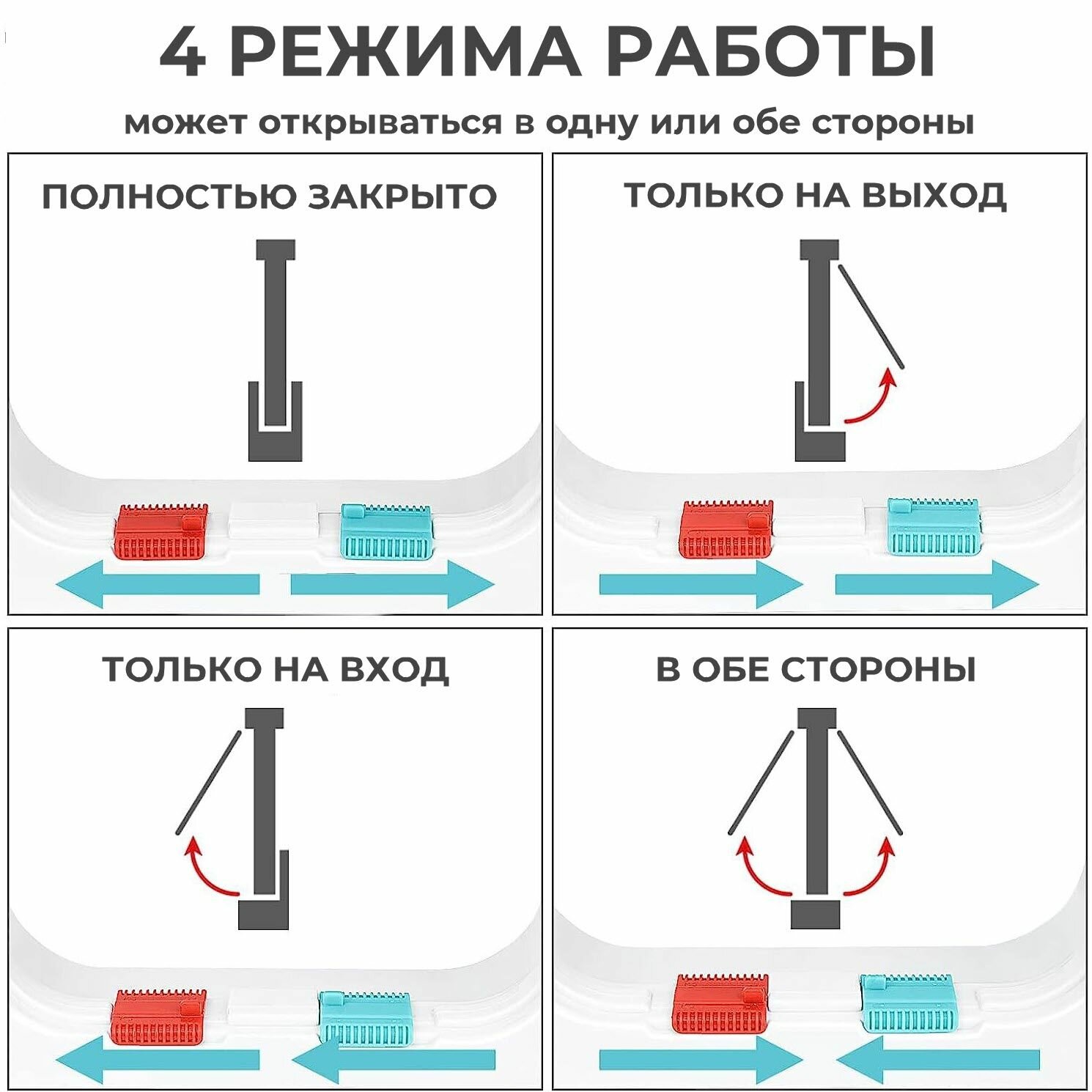 4 РЕЖИМА РАБОТЫ

может открываться в одну или обе стороны

ПОЛНОСТЬЮ ЗАКРЫТО

ТОЛЬКО НА ВЫХОД

ТОЛЬКО НА ВХОД

В ОБЕ СТОРОНЫ