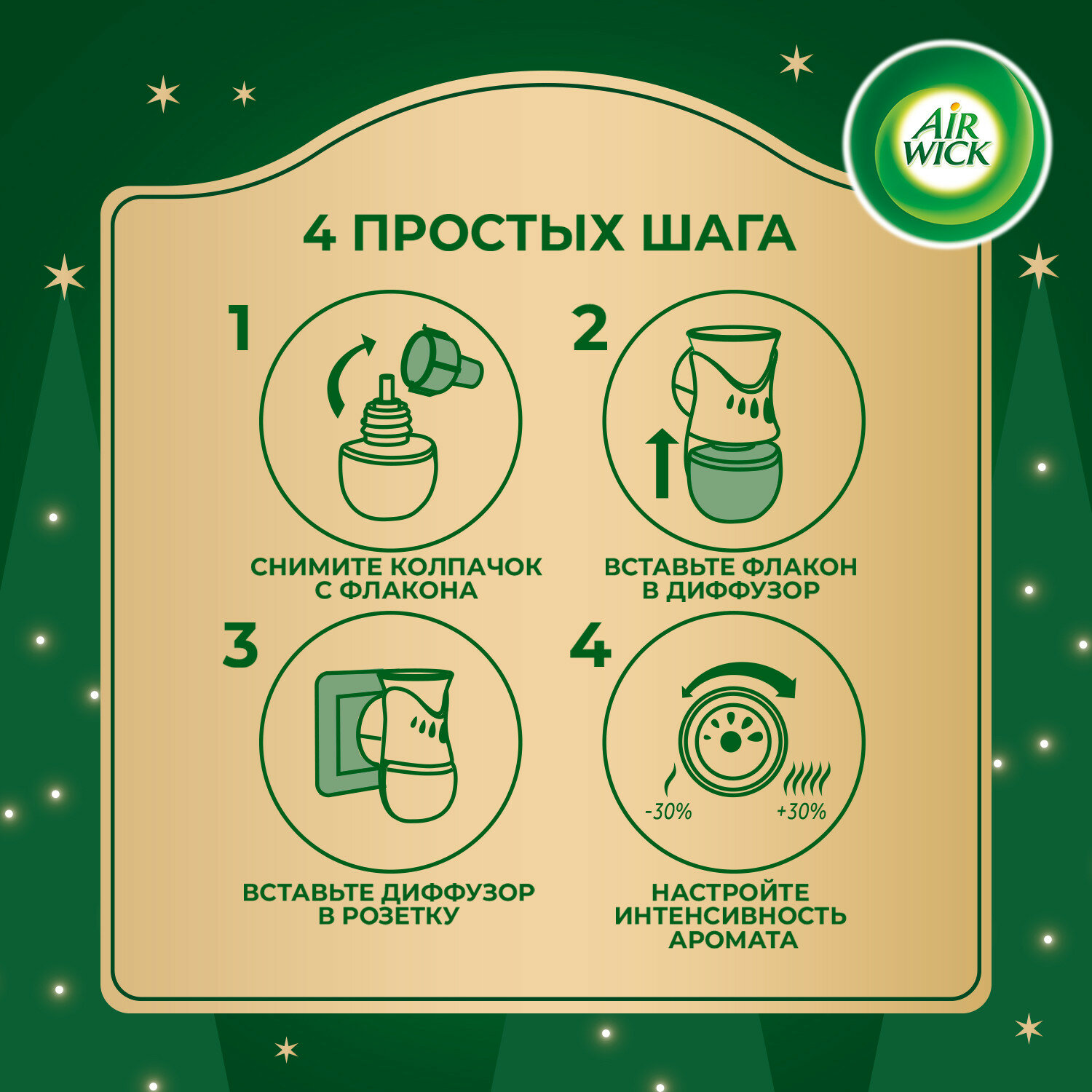 AIR WICK

4 ПРОСТЫХ ШАГА

1

СНИМИТЕ КОЛПАЧОК С ФЛАКОНА

2

ВСТАВЬТЕ ФЛАКОН В ДИФФУЗОР

3

ВСТАВЬТЕ ДИФФУЗОР В РОЗЕТКУ

4

-30%

+30%

НАСТРОЙТЕ ИНТЕНСИВНОСТЬ АРОМАТА